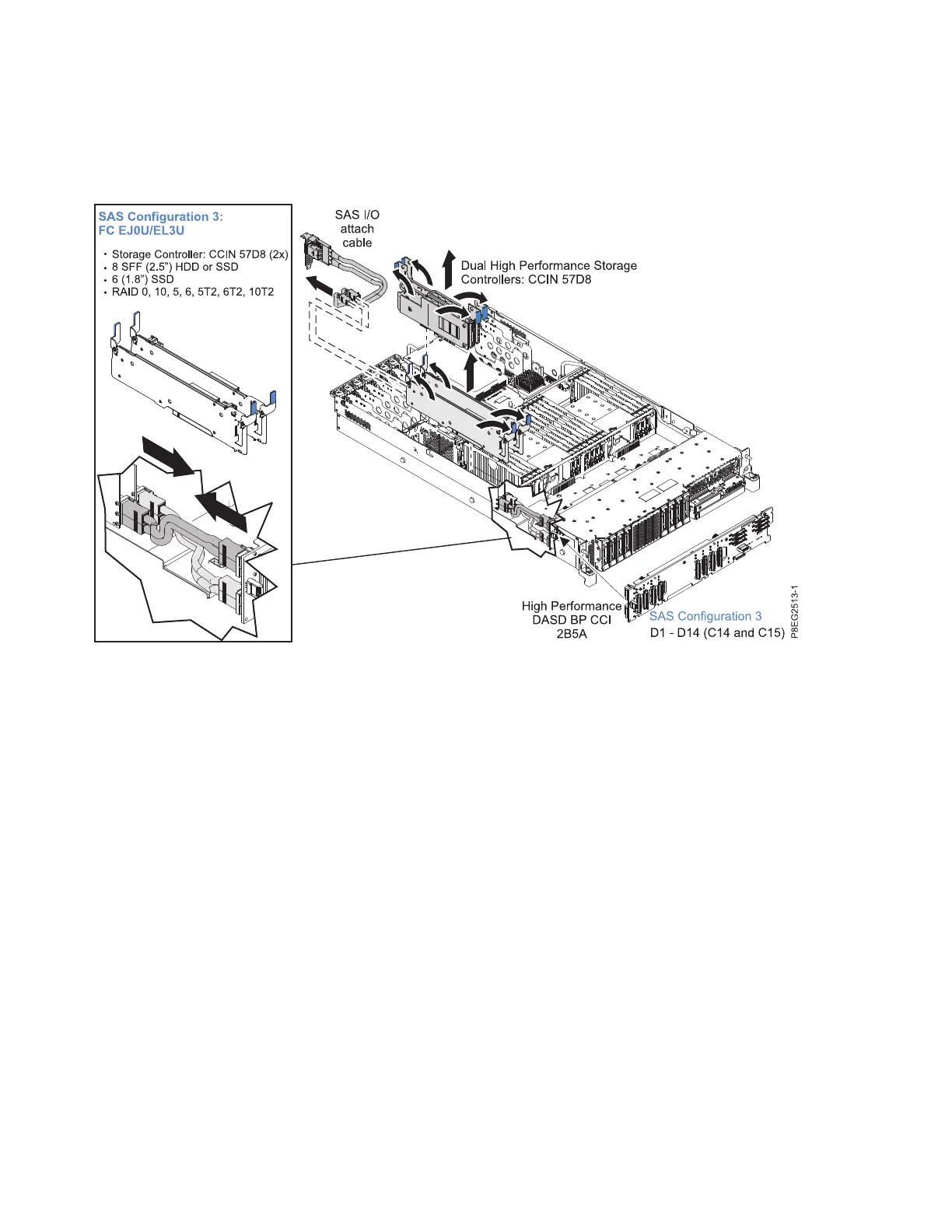 SAS Configuration 3:
FC EJ0U/EL3U

• Storage Controller: CCIN 57D8 (2x)
• 8 SFF (2.5") HDD or SSD
• 6 (1.8") SSD
• RAID 0, 10, 5, 6, 5T2, 6T2, 10T2

SAS I/O attach cable

Dual High Performance Storage Controllers: CCIN 57D8

High Performance DASD BP CCI 2B5A

SAS Configuration 3
D1 - D14 (C14 and C15)

P8EG2513-1