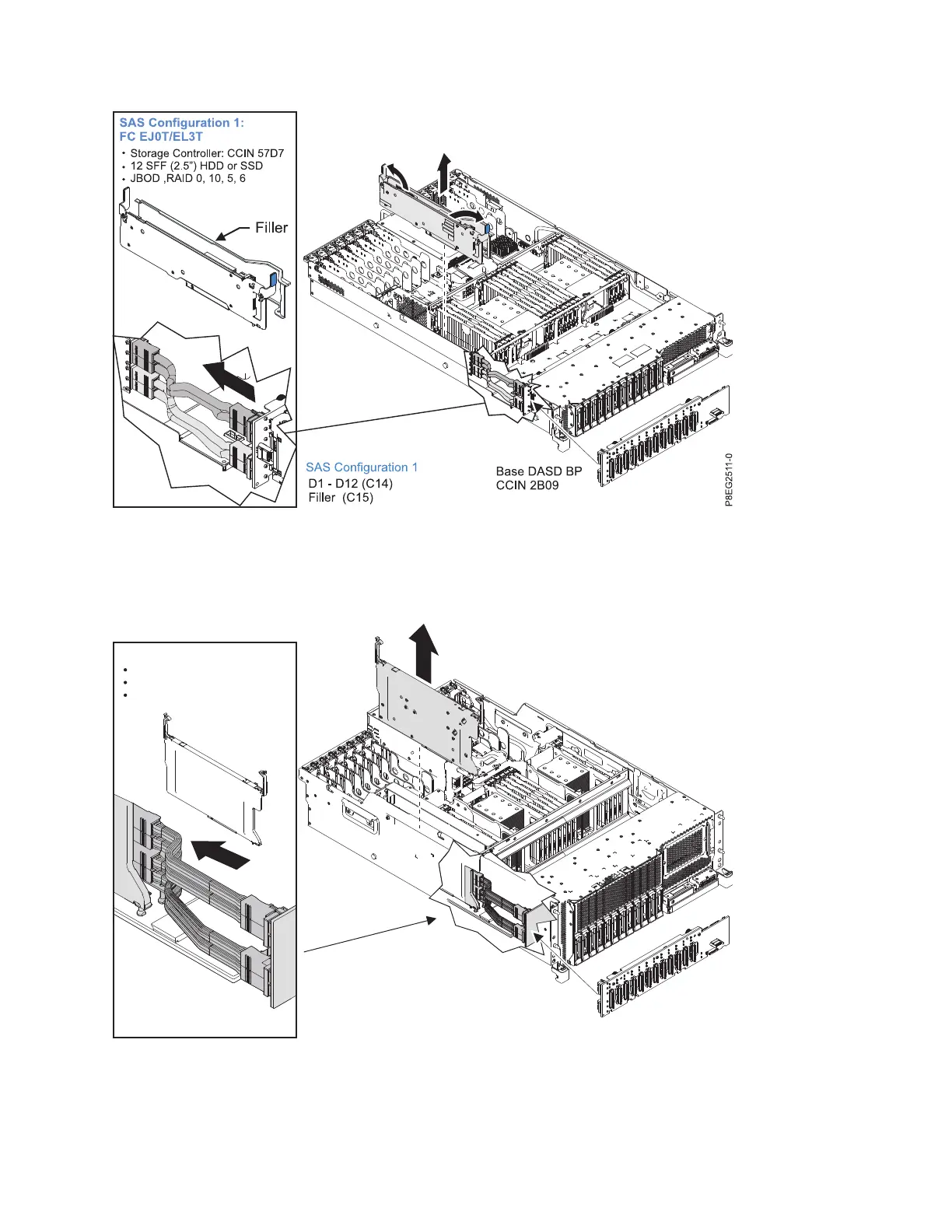 SAS Configuration 1:
FC EJ0T/EL3T

• Storage Controller: CCIN 57D7
• 12 SFF (2.5") HDD or SSD
• JBOD ,RAID 0, 10, 5, 6

Filler

SAS Configuration 1
D1 - D12 (C14)
Filler (C15)

Base DASD BP
CCIN 2B09

P8EG2511-0