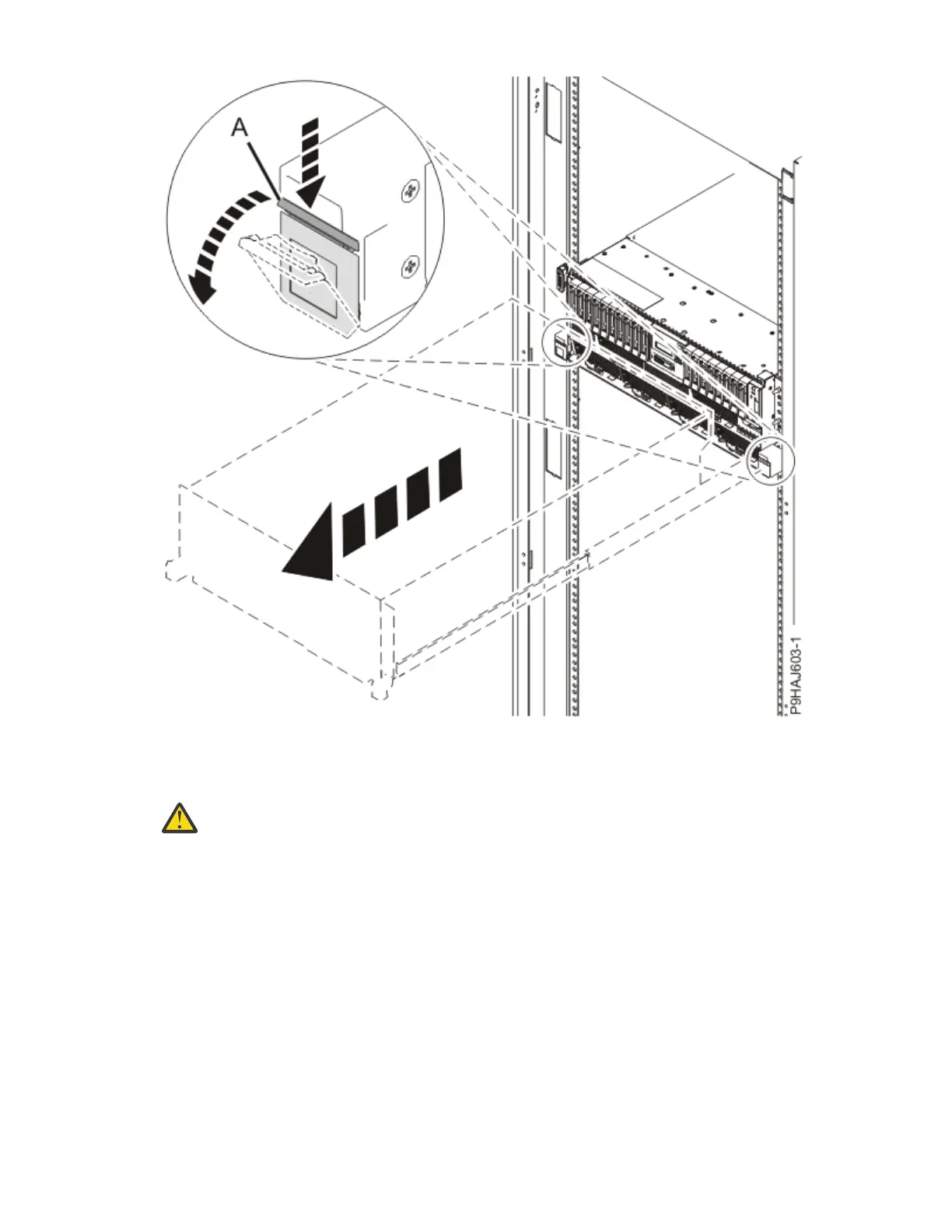 A

P9HAJ603-1