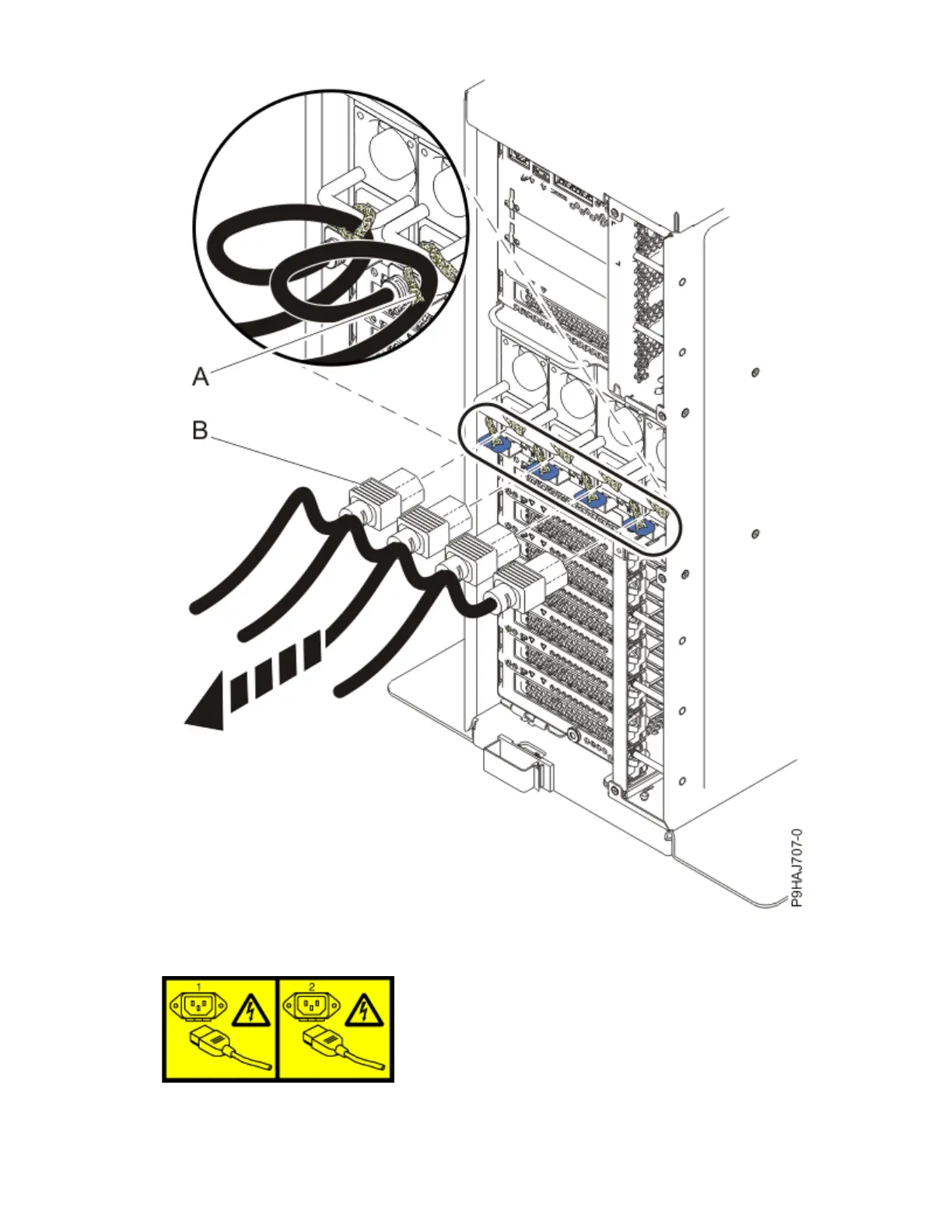 A

B

P9HAJ707-0

1

2