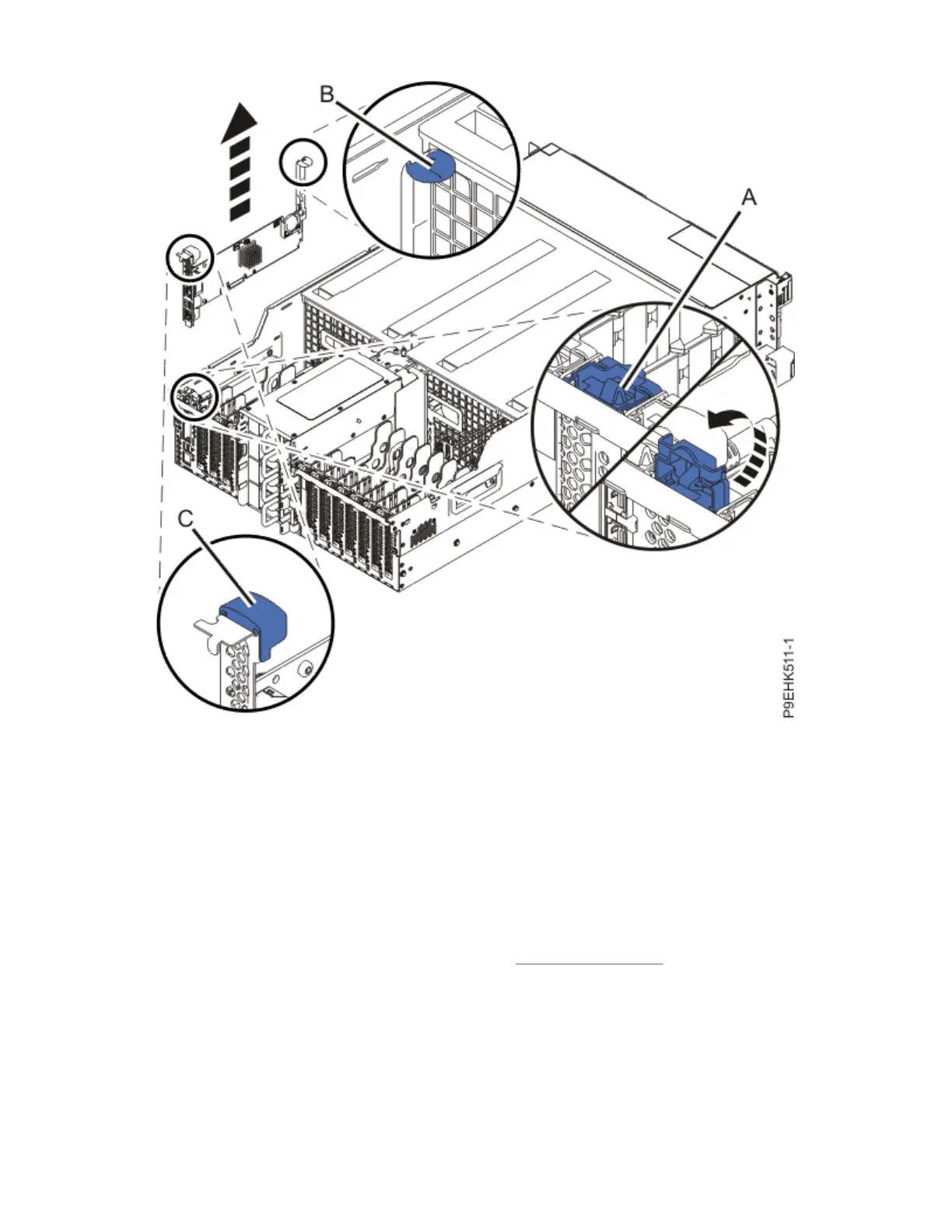 B

A

C

P9EHK511-1