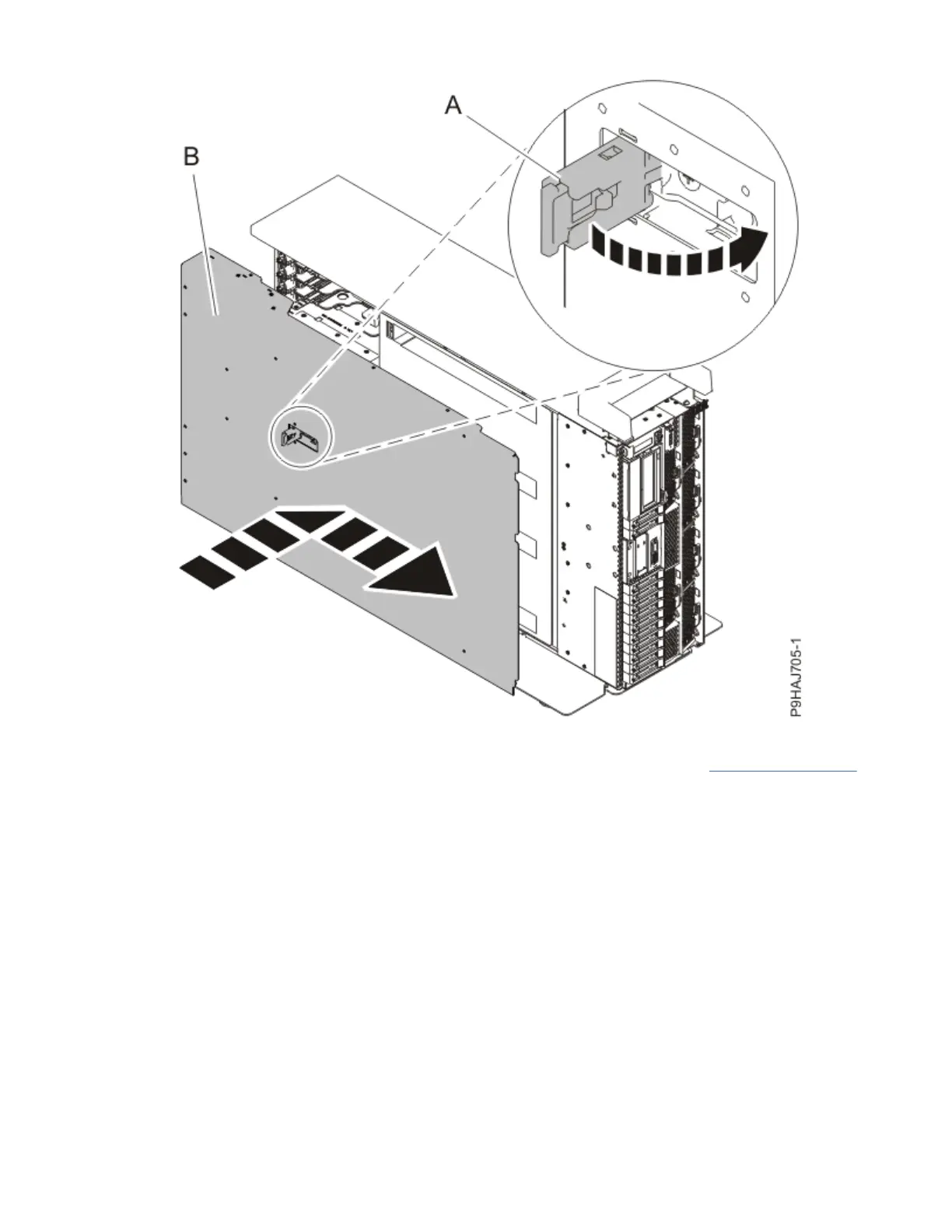 A

B

P9HAJ705-1