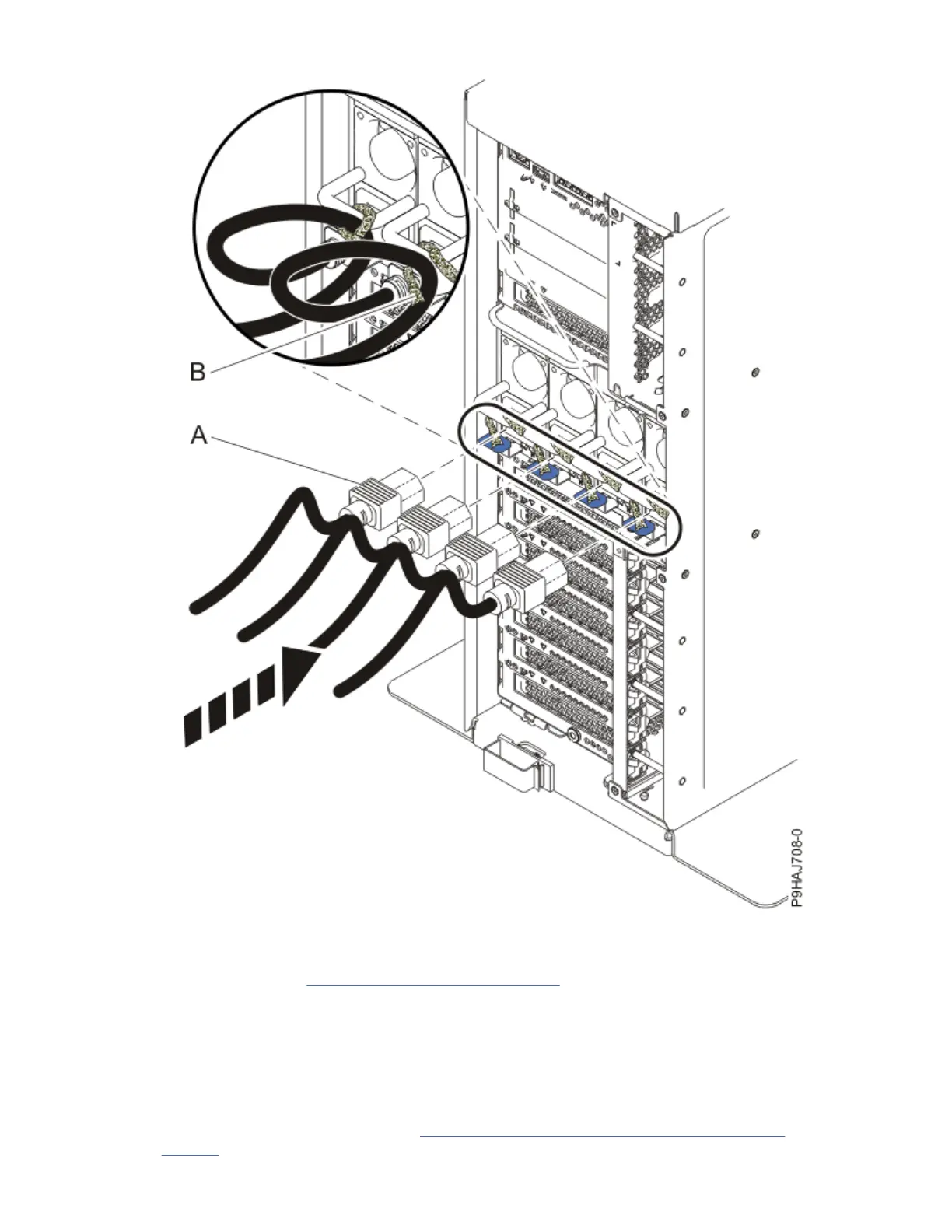 B

A

P9HAJ708-0