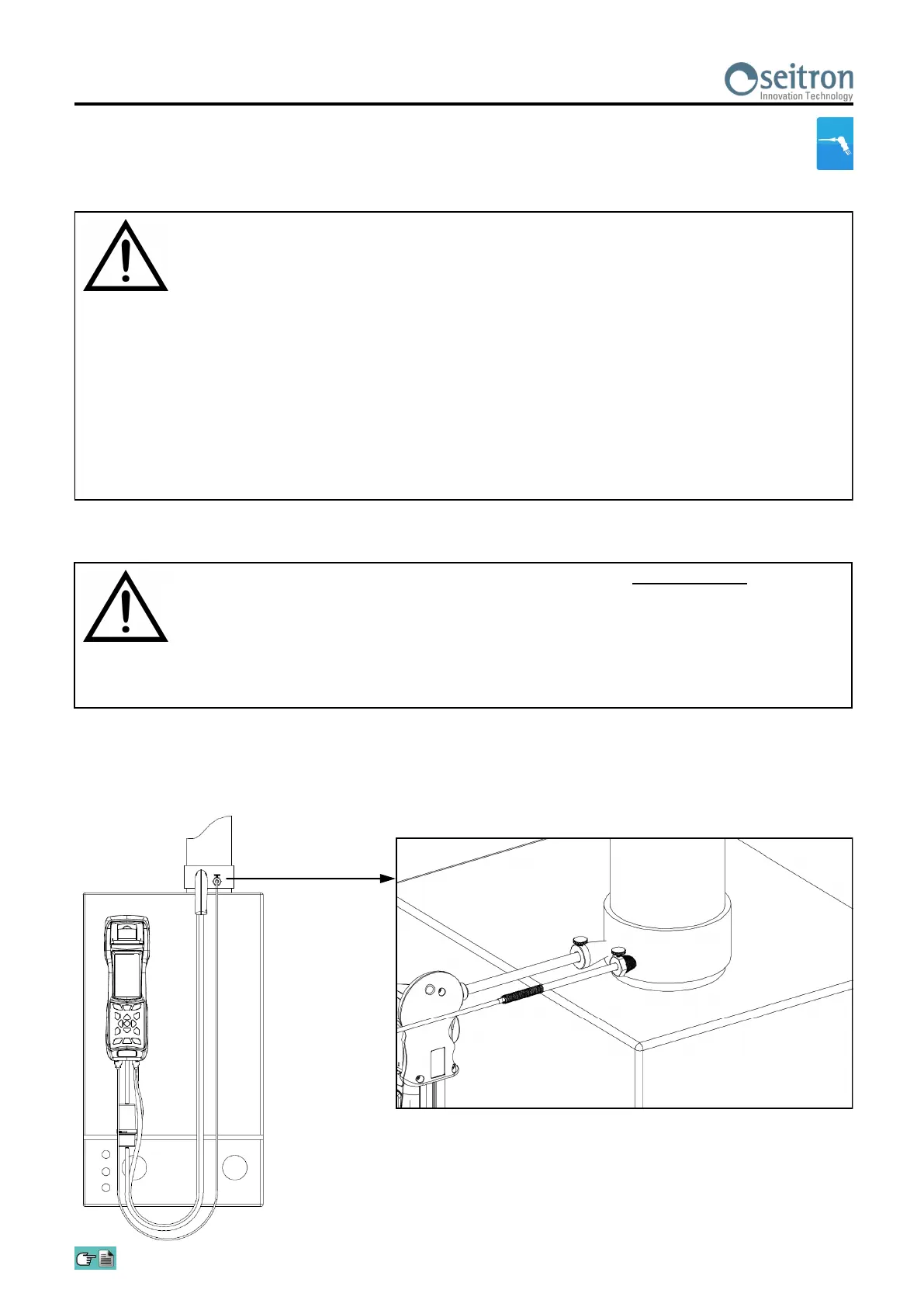 seitron
Innovation Technology