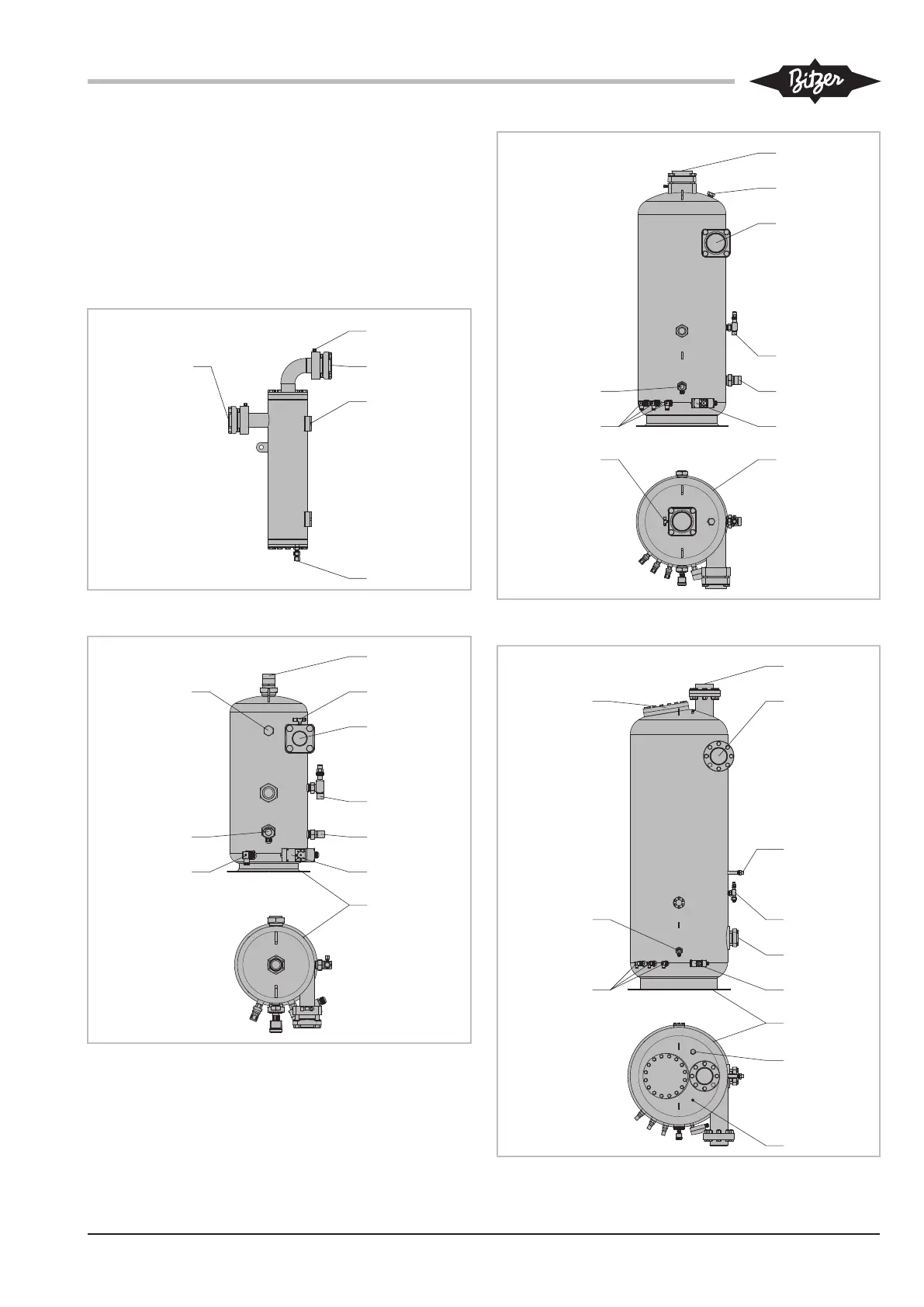 Bitzer