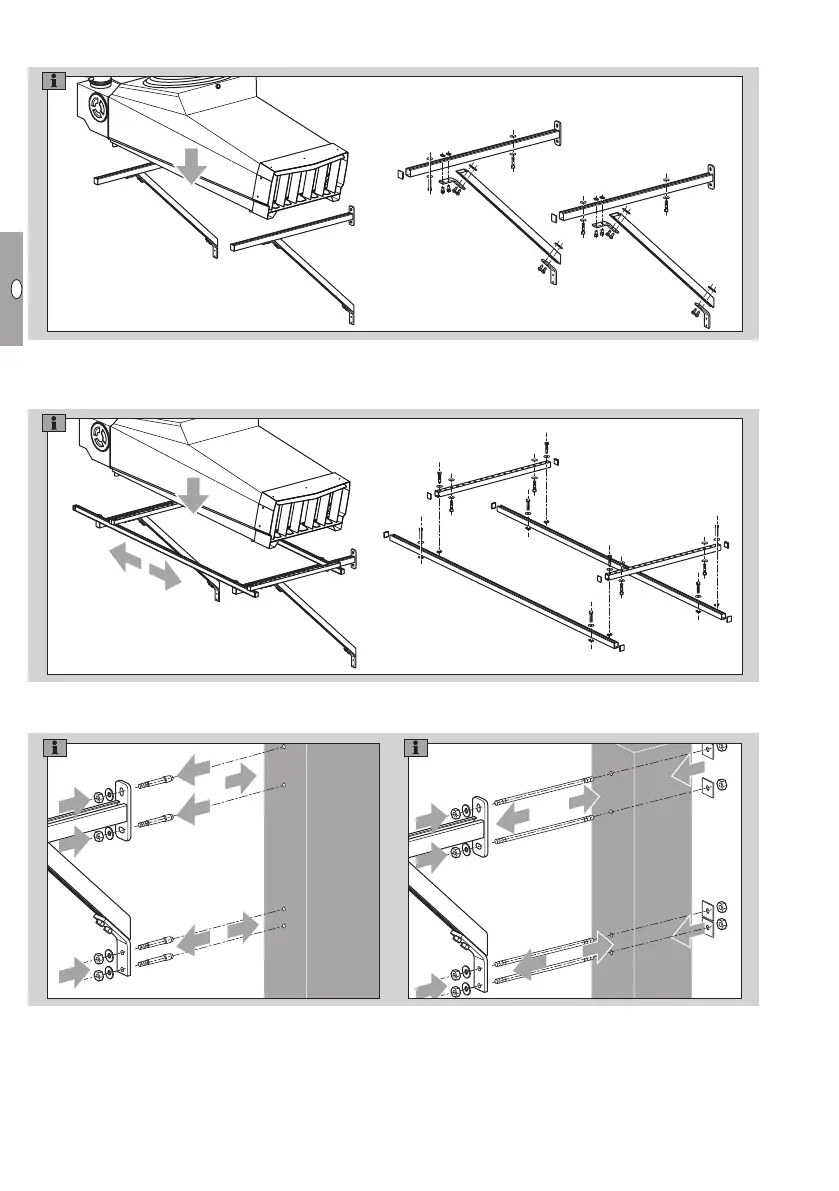 i

i

i

i