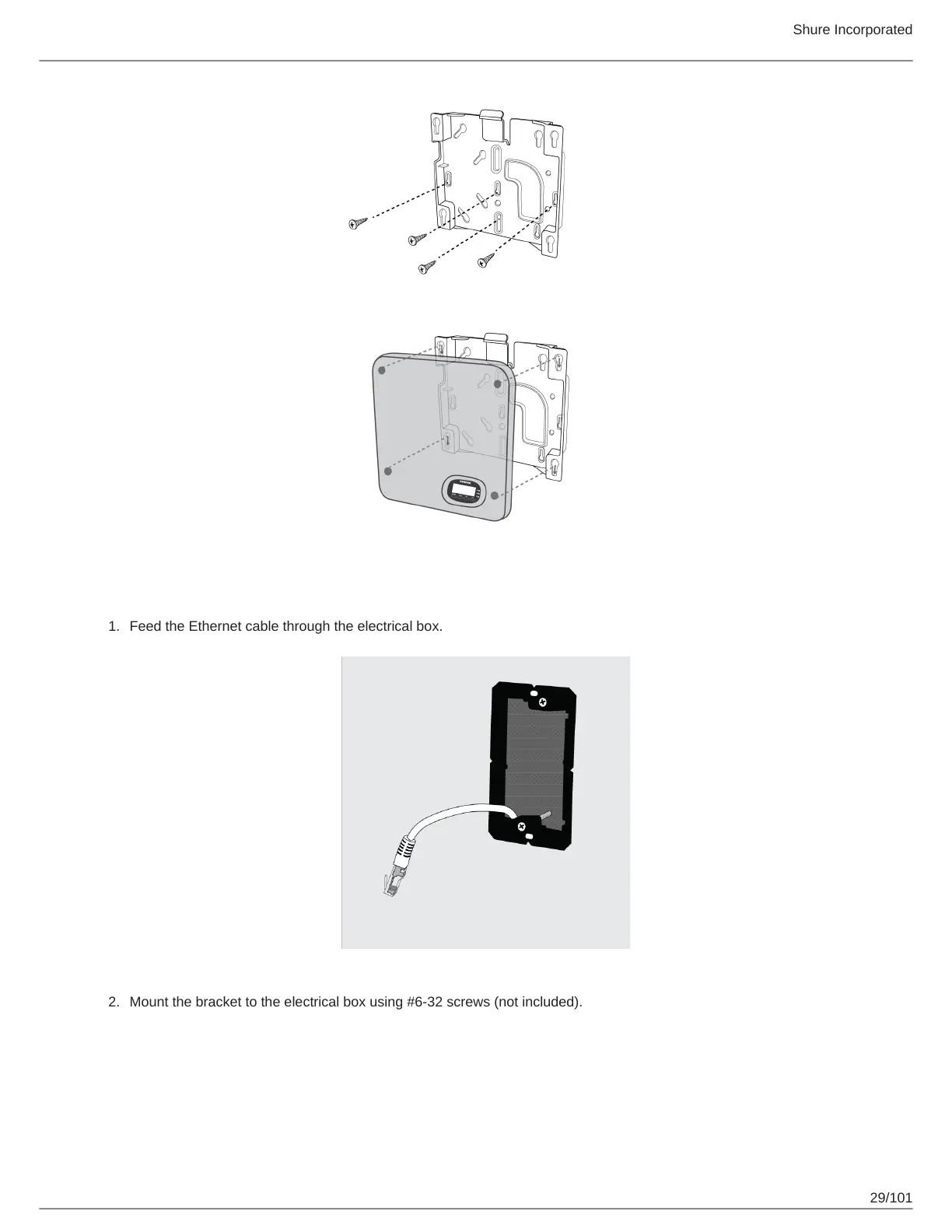 Shure Incorporated

1. Feed the Ethernet cable through the electrical box.

2. Mount the bracket to the electrical box using #6-32 screws (not included).

29/101