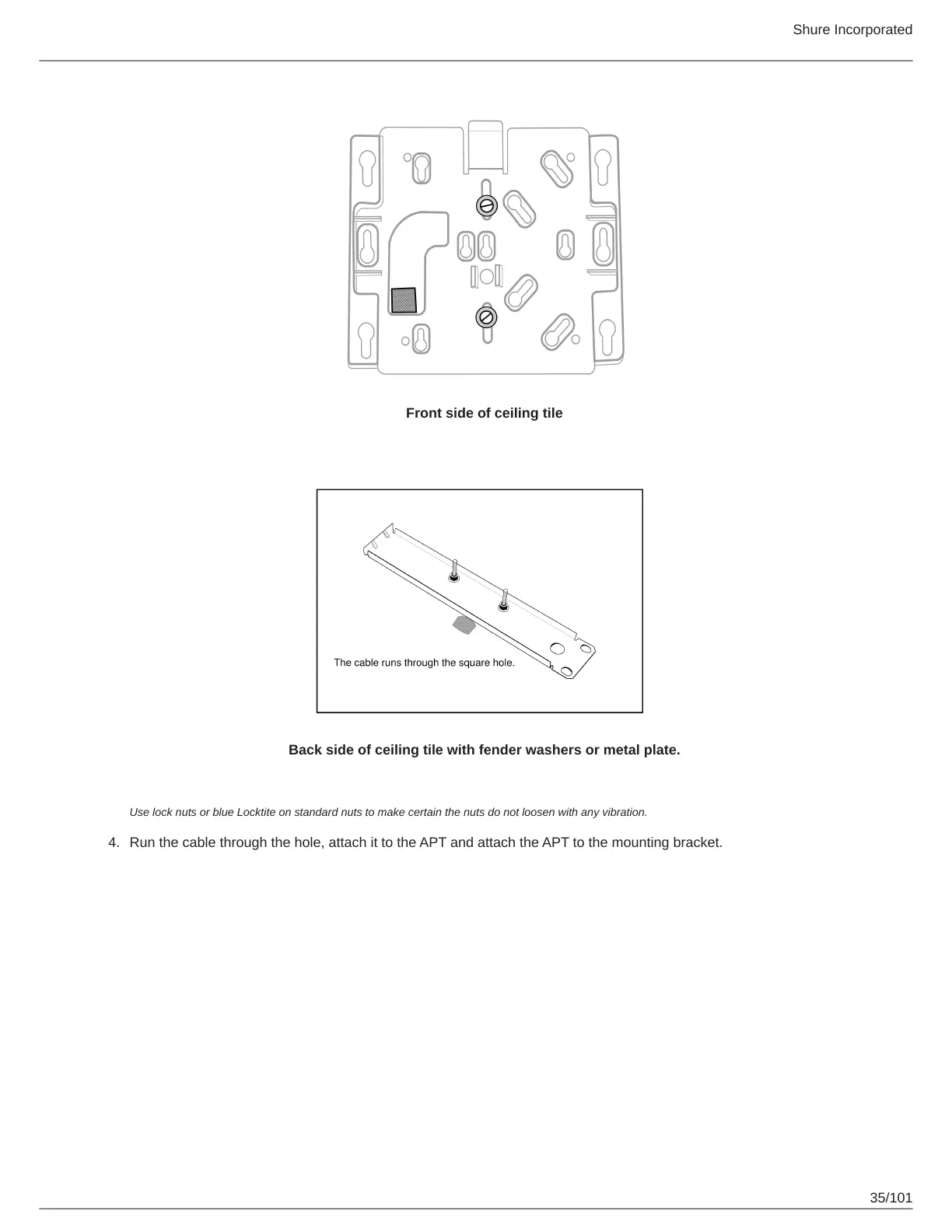 Shure Incorporated

Front side of ceiling tile

The cable runs through the square hole.

Back side of ceiling tile with fender washers or metal plate.

Use lock nuts or blue Locktite on standard nuts to make certain the nuts do not loosen with any vibration.

4. Run the cable through the hole, attach it to the APT and attach the APT to the mounting bracket.

35/101