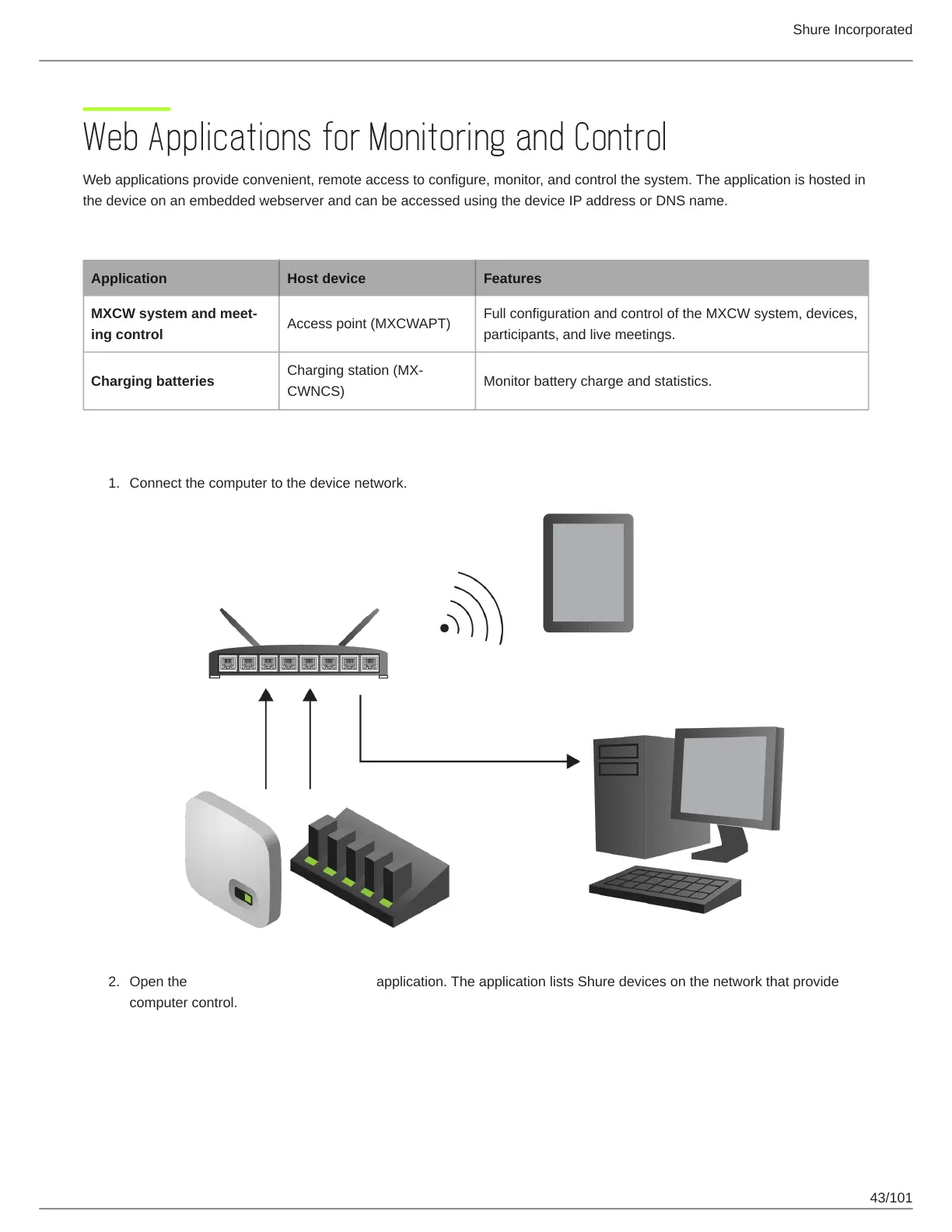 Shure Incorporated

Web Applications for Monitoring and Control

Web applications provide convenient, remote access to configure, monitor, and control the system. The application is hosted in the device on an embedded webserver and can be accessed using the device IP address or DNS name.

| Application | Host device | Features |
|---|---|---|
| MXCW system and meeting control | Access point (MXCWAPT) | Full configuration and control of the MXCW system, devices, participants, and live meetings. |
| Charging batteries | Charging station (MXCWNCS) | Monitor battery charge and statistics. |

1. Connect the computer to the device network.

2. Open the application. The application lists Shure devices on the network that provide computer control.

43/101