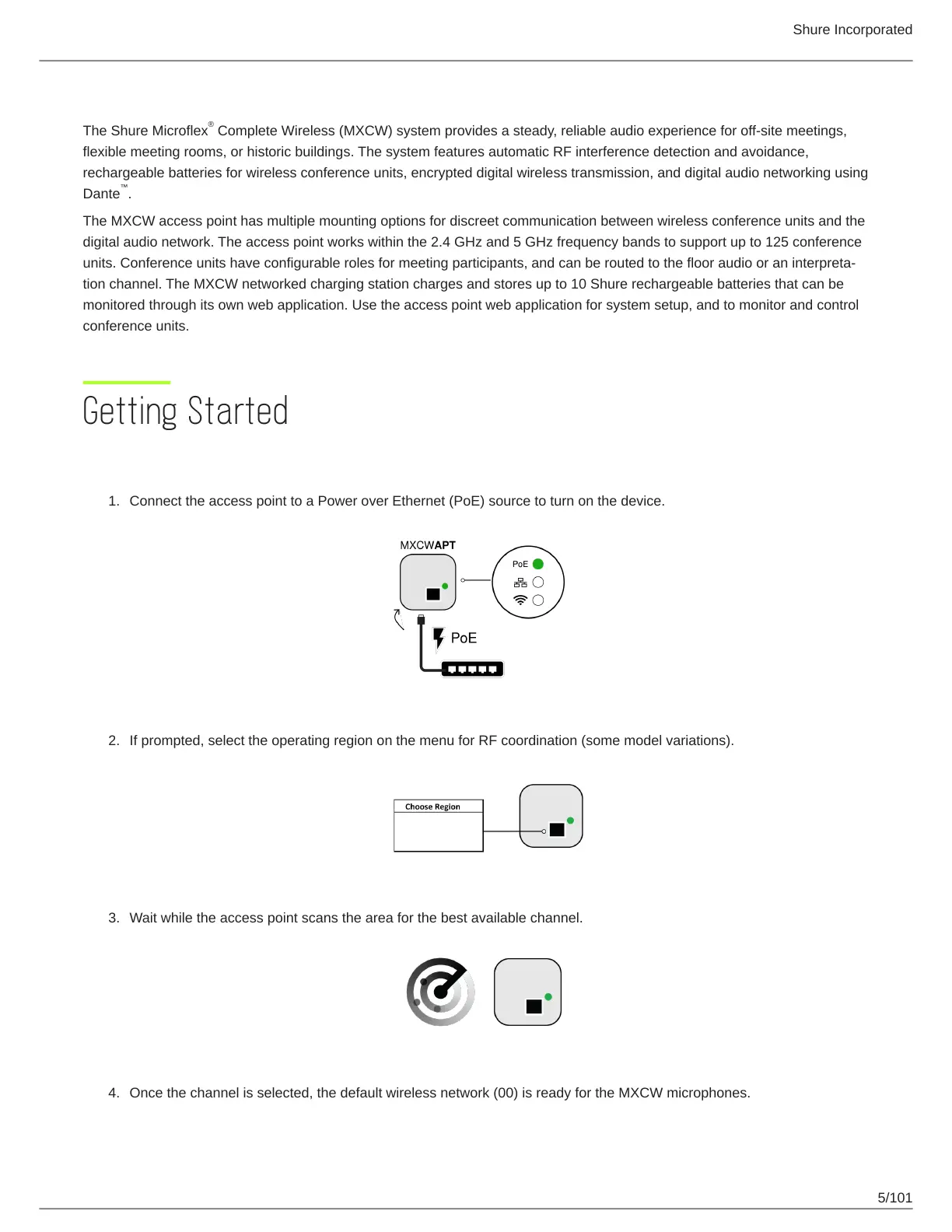 Shure Incorporated

The Shure Microflex® Complete Wireless (MXCW) system provides a steady, reliable audio experience for off-site meetings, flexible meeting rooms, or historic buildings. The system features automatic RF interference detection and avoidance, rechargeable batteries for wireless conference units, encrypted digital wireless transmission, and digital audio networking using Dante™.

The MXCW access point has multiple mounting options for discreet communication between wireless conference units and the digital audio network. The access point works within the 2.4 GHz and 5 GHz frequency bands to support up to 125 conference units. Conference units have configurable roles for meeting participants, and can be routed to the floor audio or an interpretation channel. The MXCW networked charging station charges and stores up to 10 Shure rechargeable batteries that can be monitored through its own web application. Use the access point web application for system setup, and to monitor and control conference units.

Getting Started

1. Connect the access point to a Power over Ethernet (PoE) source to turn on the device.

MXCWAPT

PoE

PoE

2. If prompted, select the operating region on the menu for RF coordination (some model variations).

Choose Region

3. Wait while the access point scans the area for the best available channel.

4. Once the channel is selected, the default wireless network (00) is ready for the MXCW microphones.

5/101