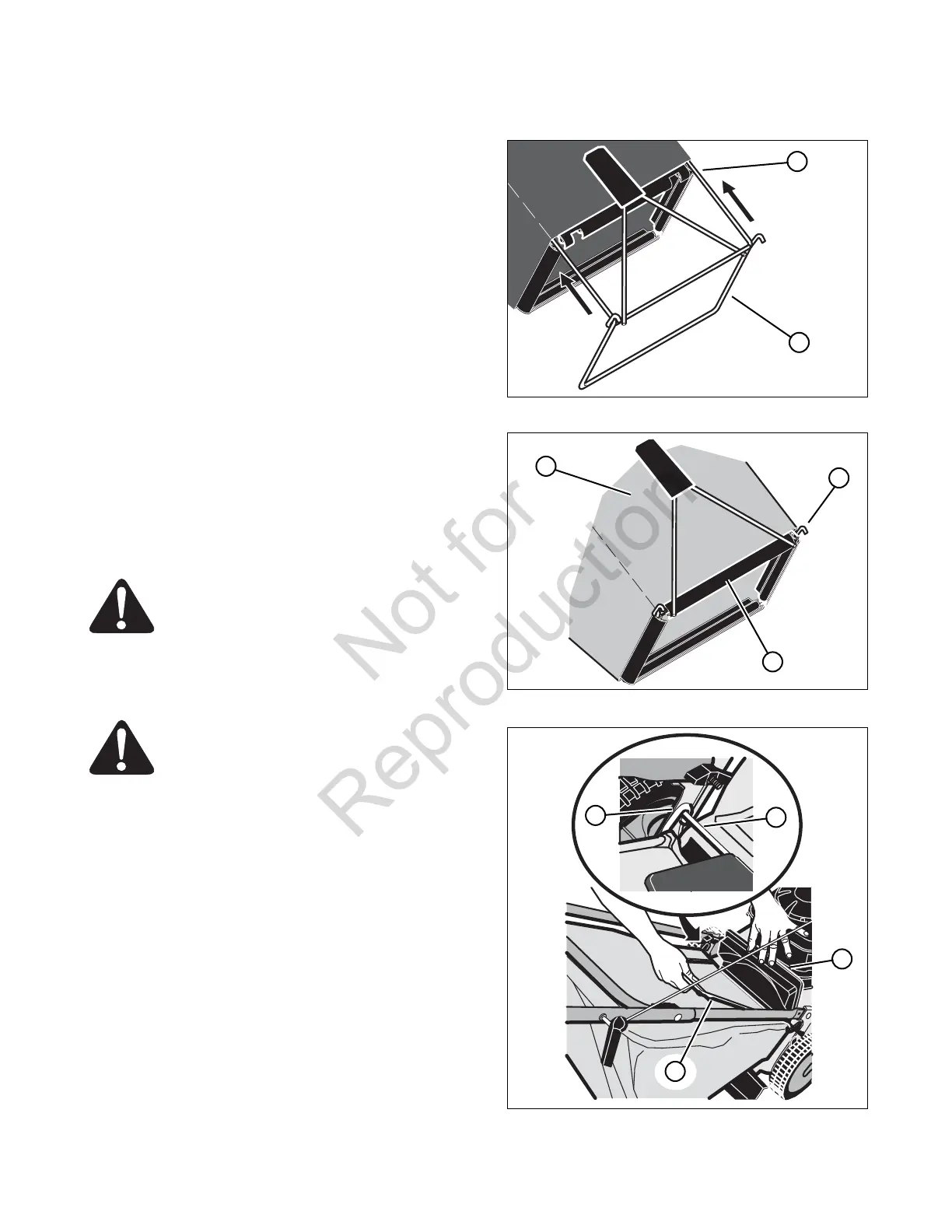 Not for Reproduction