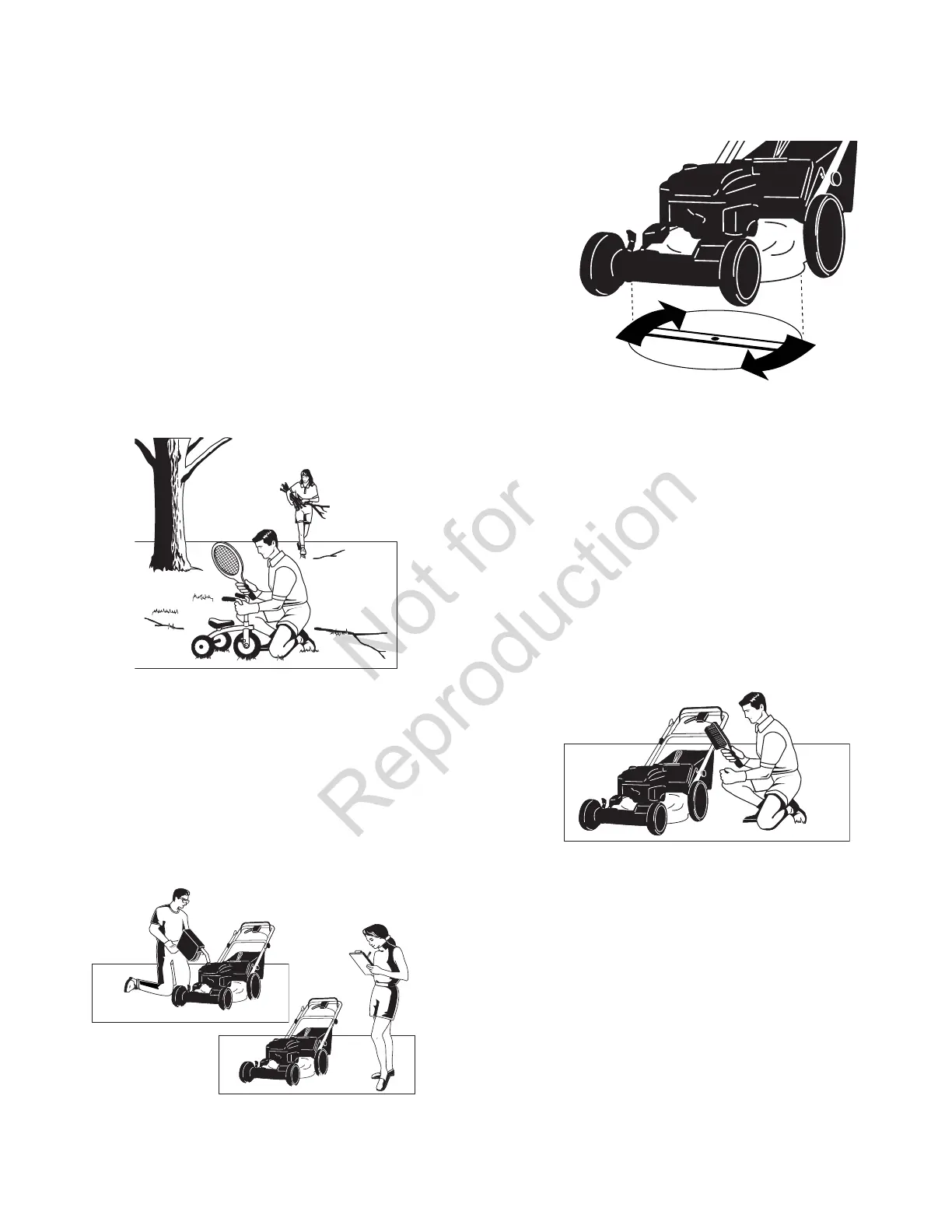 Not for Reproduction