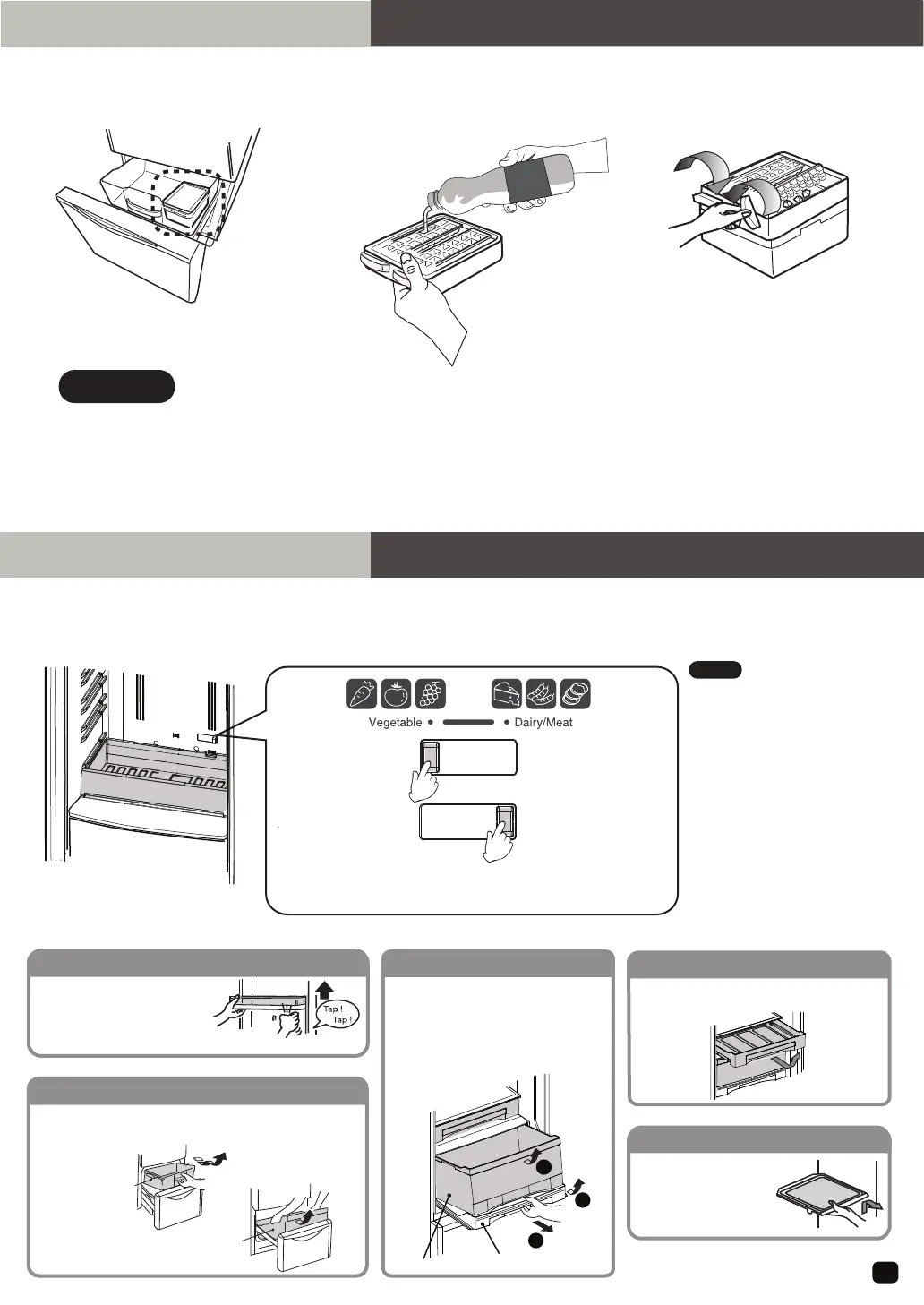 Vegetable Dairy/Meat

Tap !
Tap !