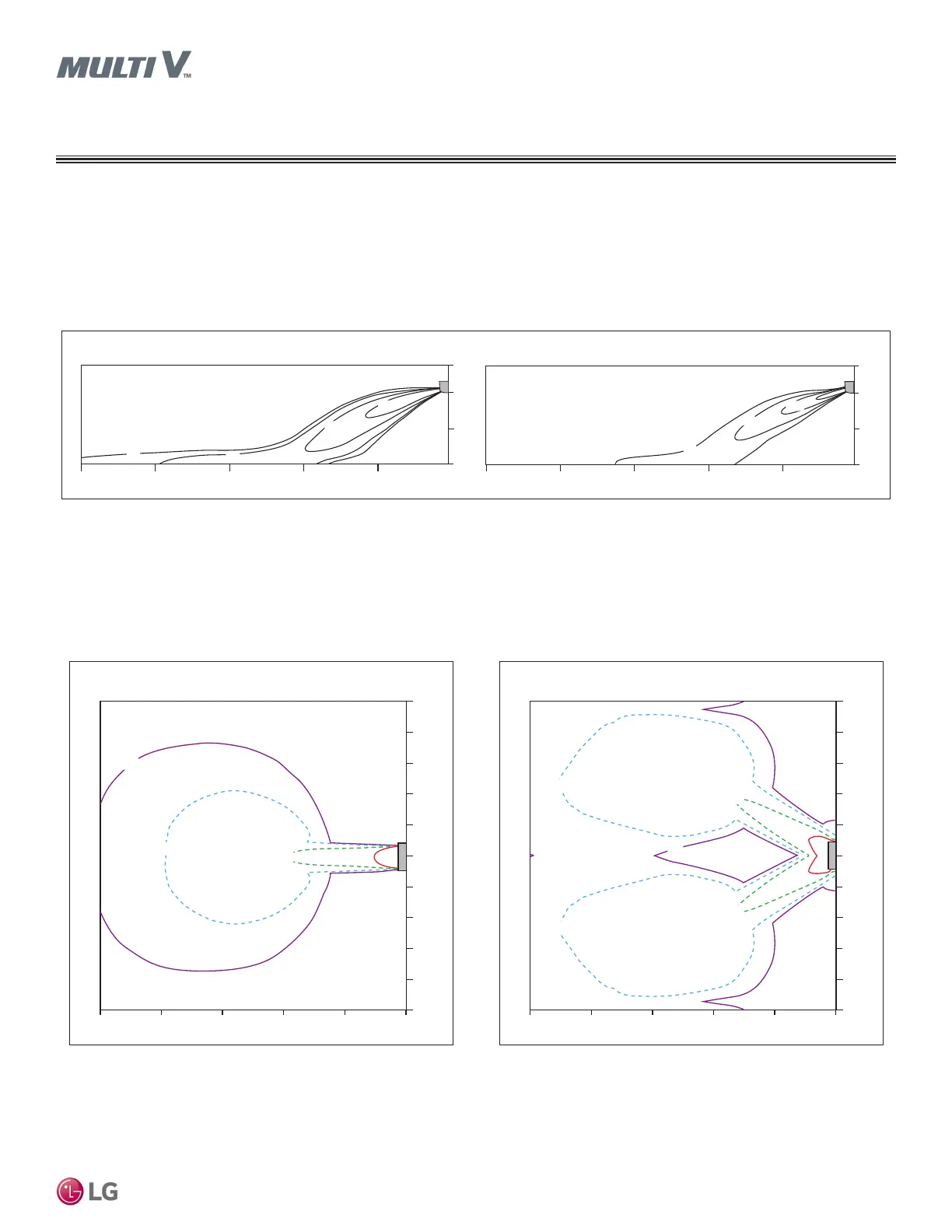 MULTI V™

LG