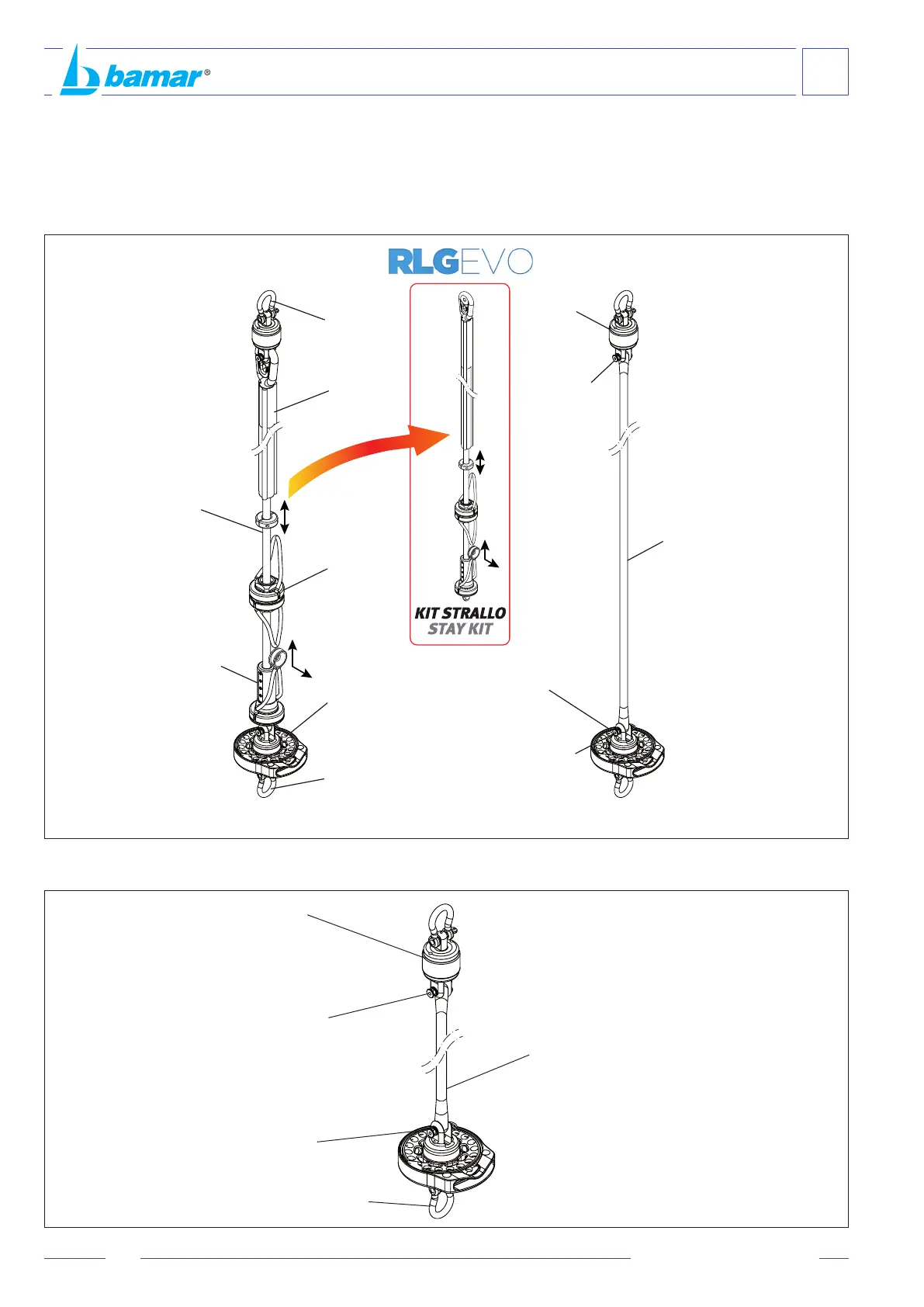 bamar®

RLGEVO

KIT STRALLO
STAY KIT