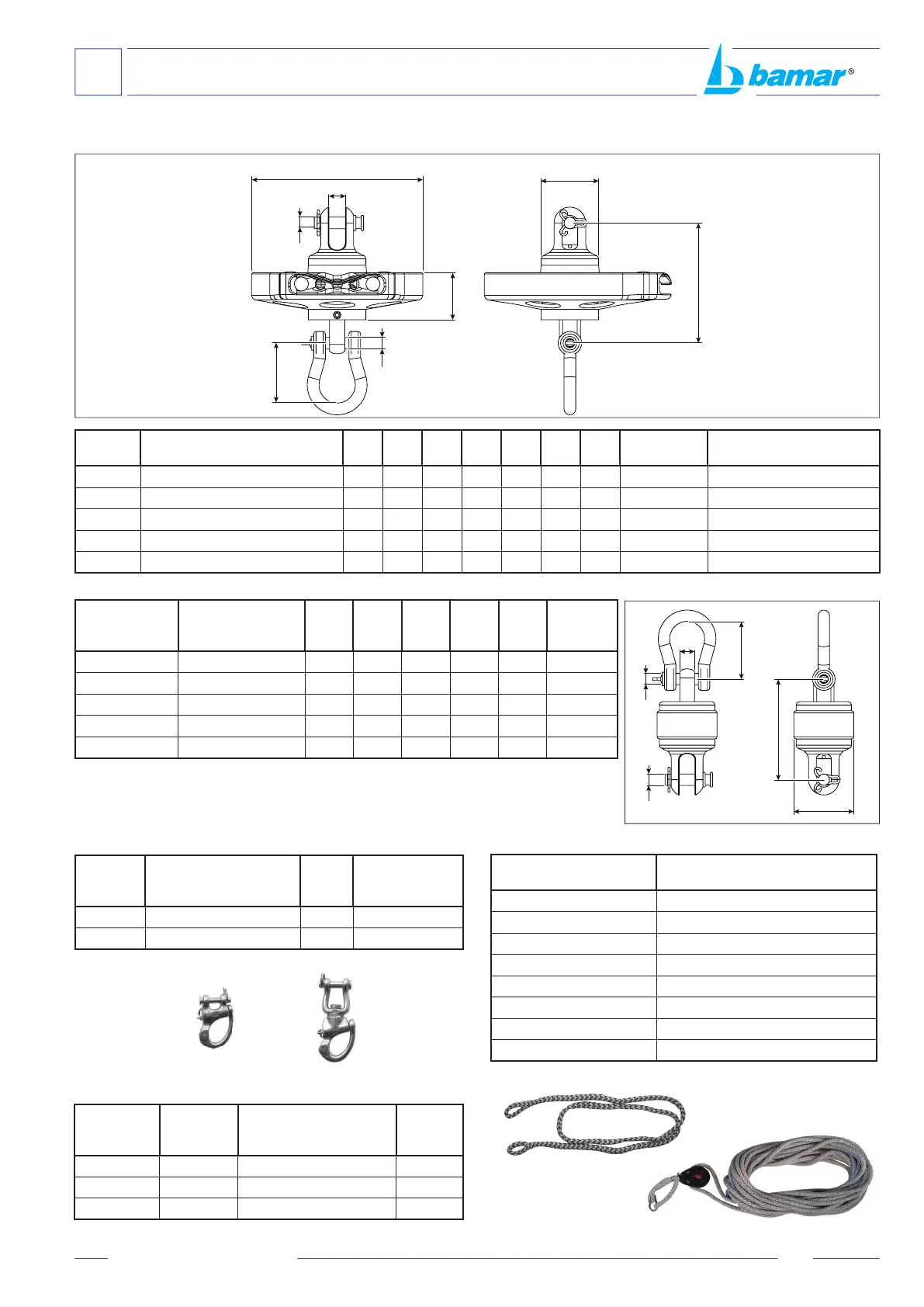 bamar®