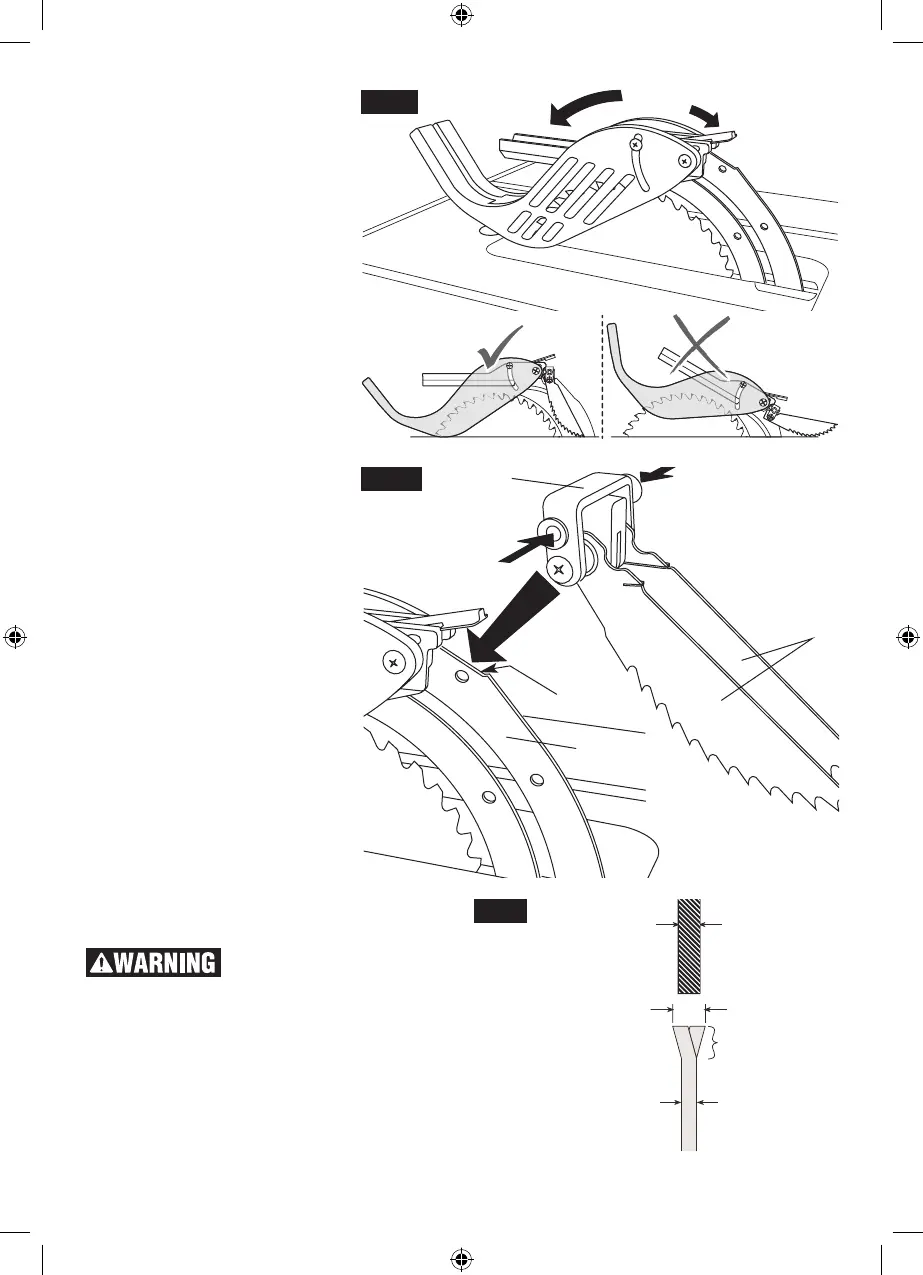 WARNING