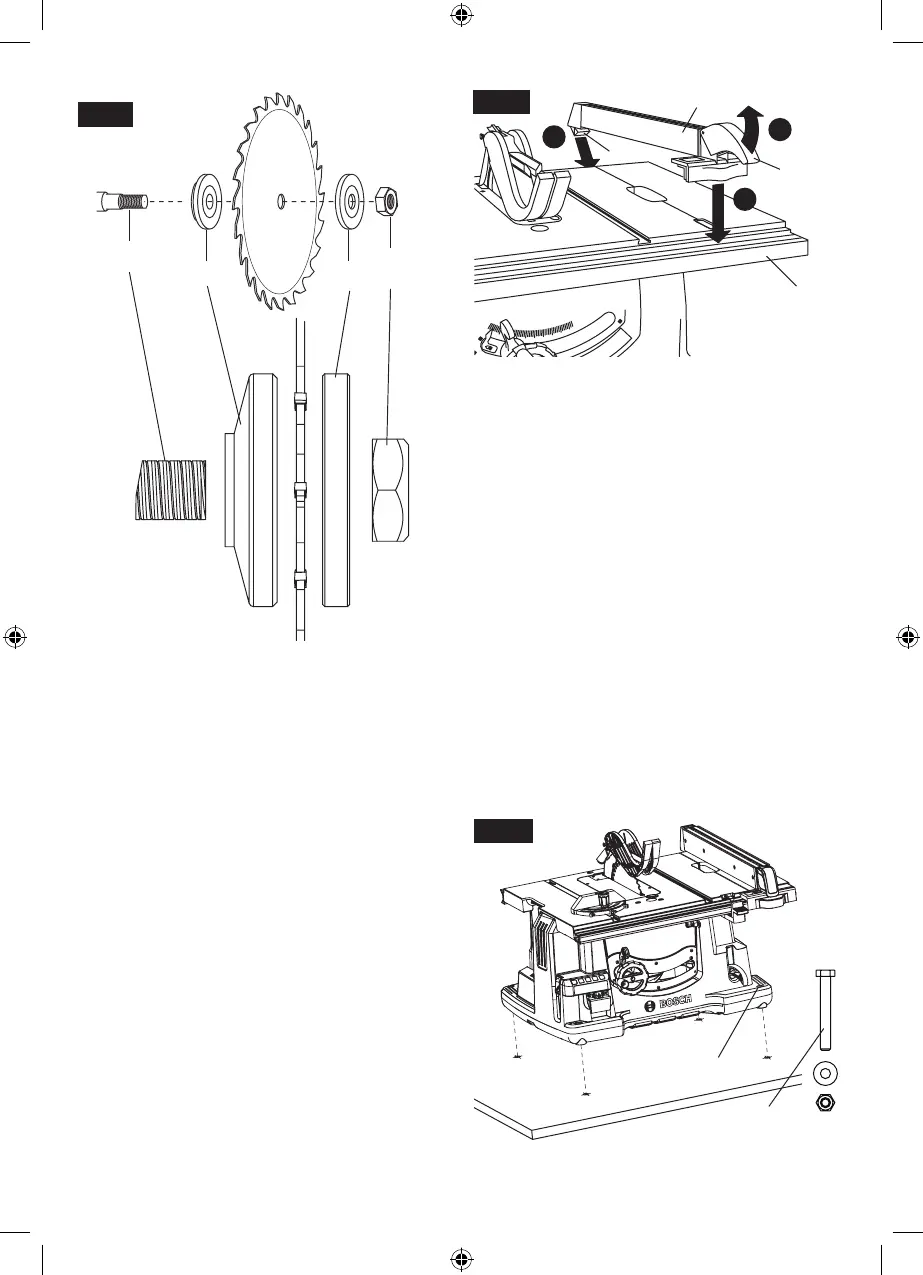 BOSCH