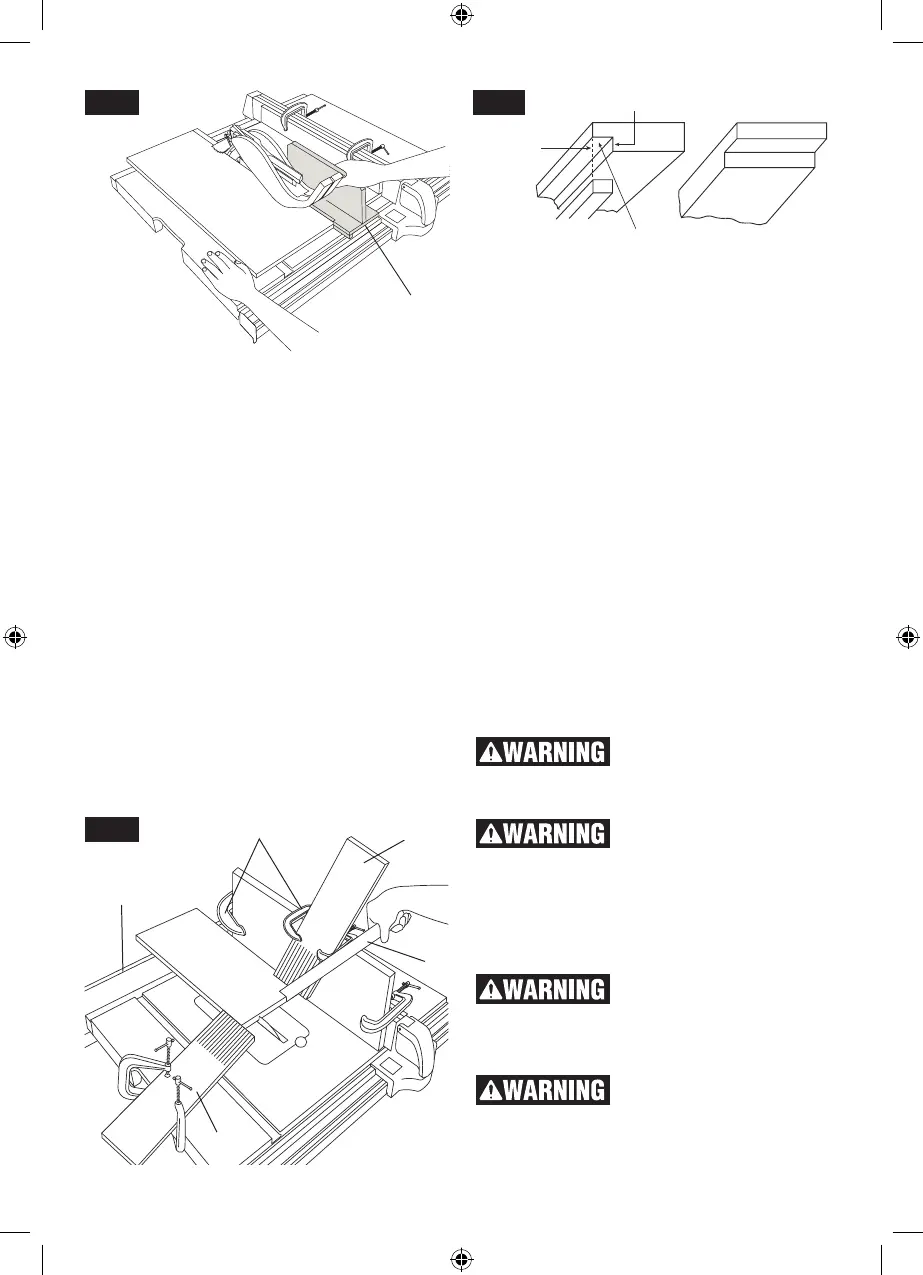 WARNING

WARNING

WARNING

WARNING