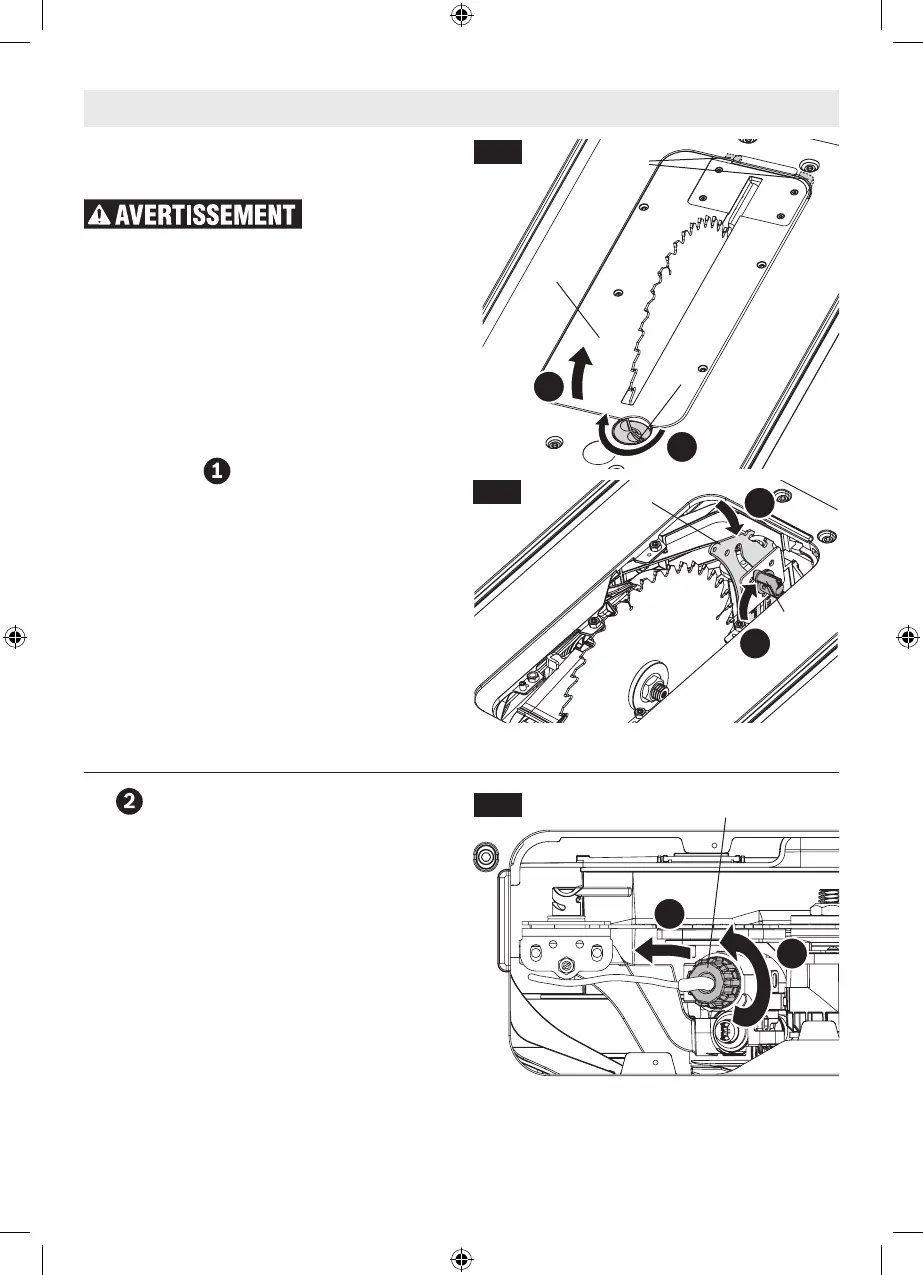 AVERTISSEMENT

1

2