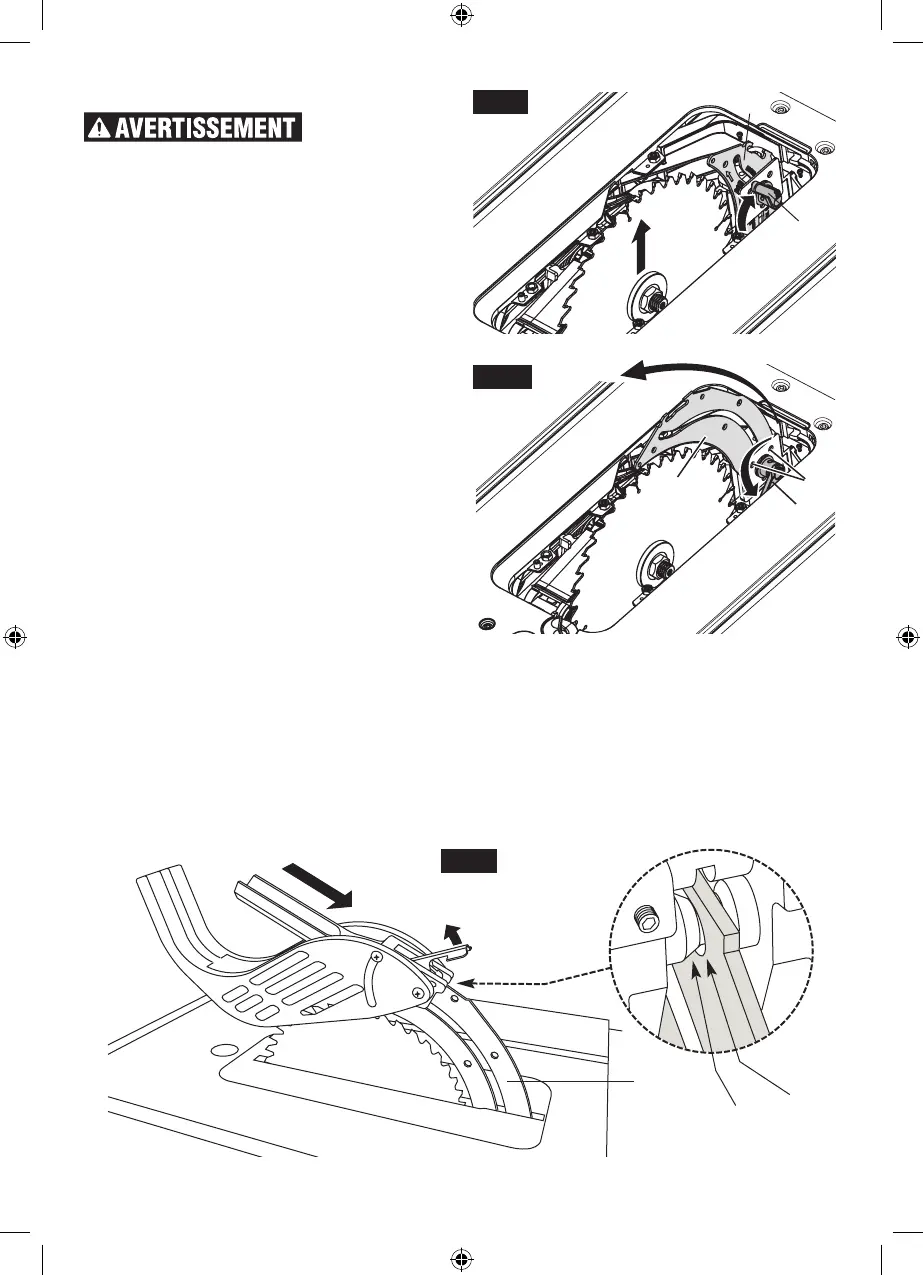 AVERTISSEMENT