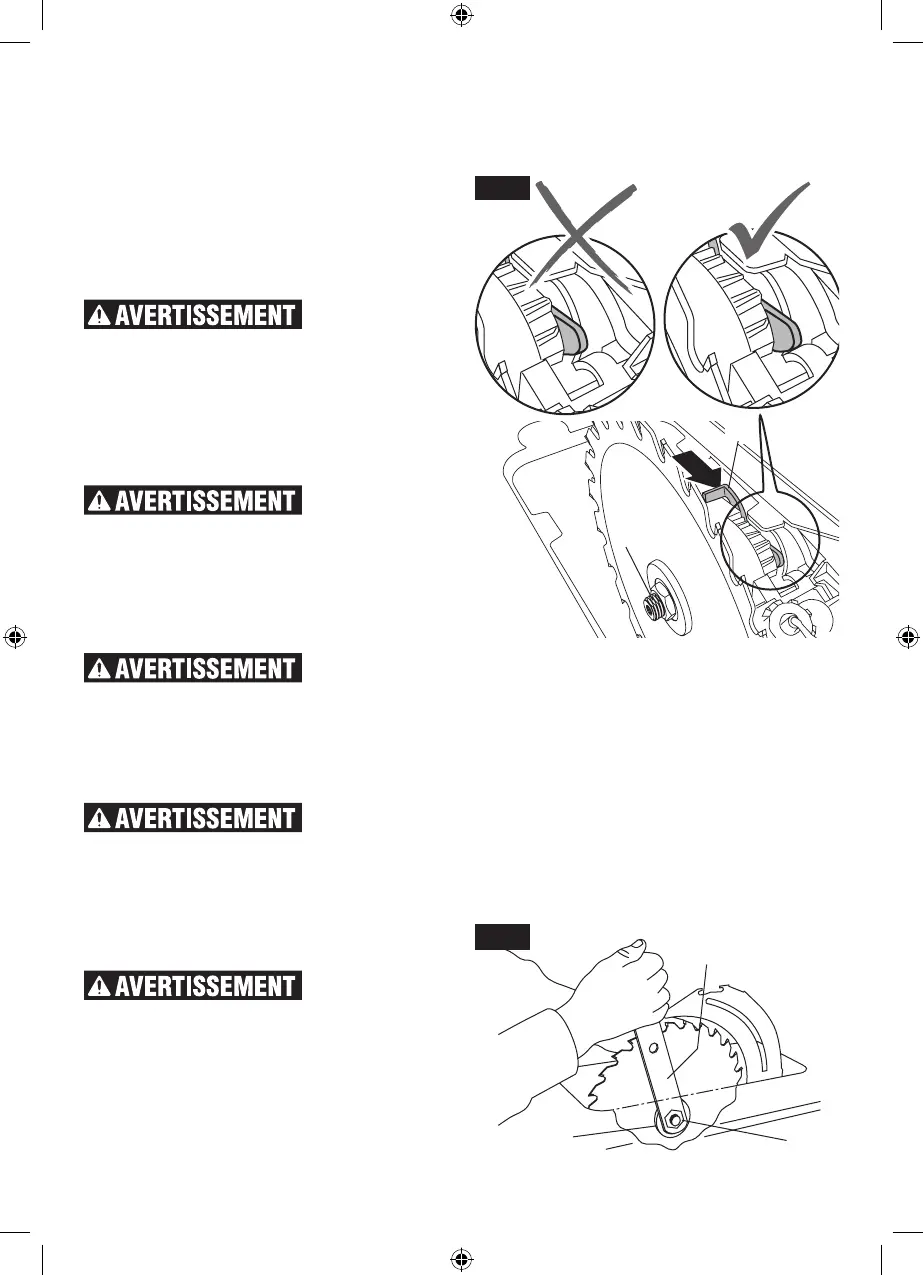 AVERTISSEMENT

AVERTISSEMENT

AVERTISSEMENT

AVERTISSEMENT

AVERTISSEMENT