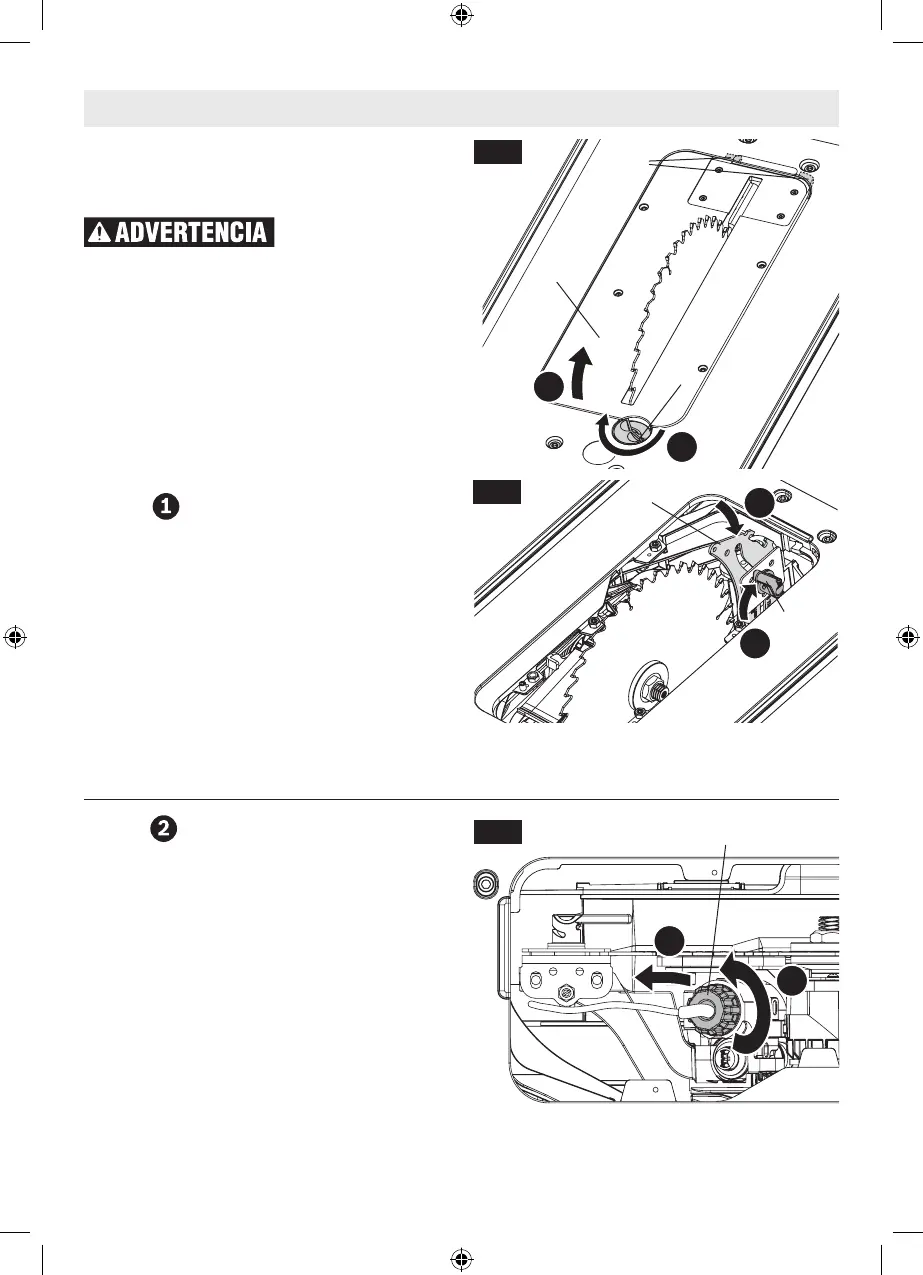 ADVERTENCIA

1

2