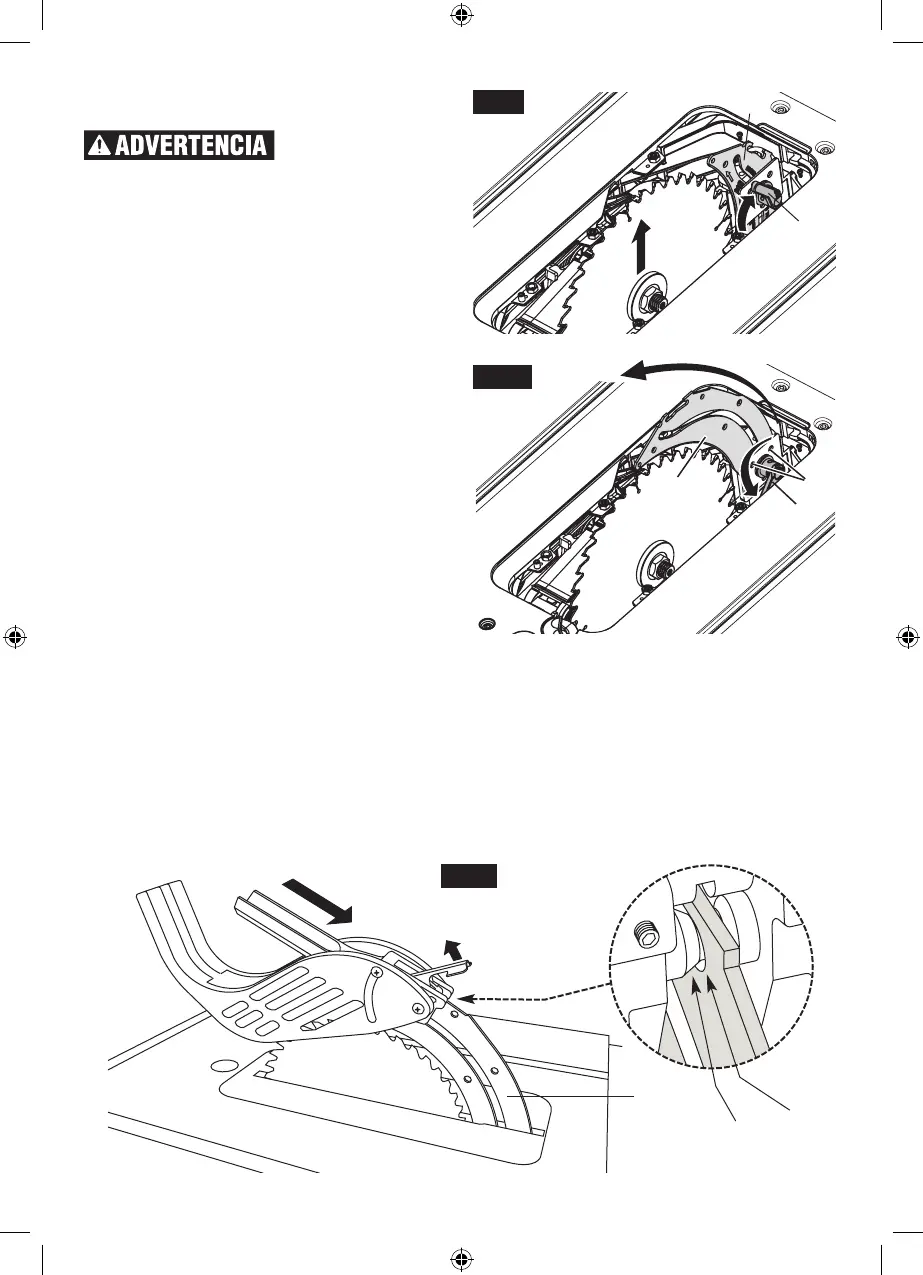 ADVERTENCIA