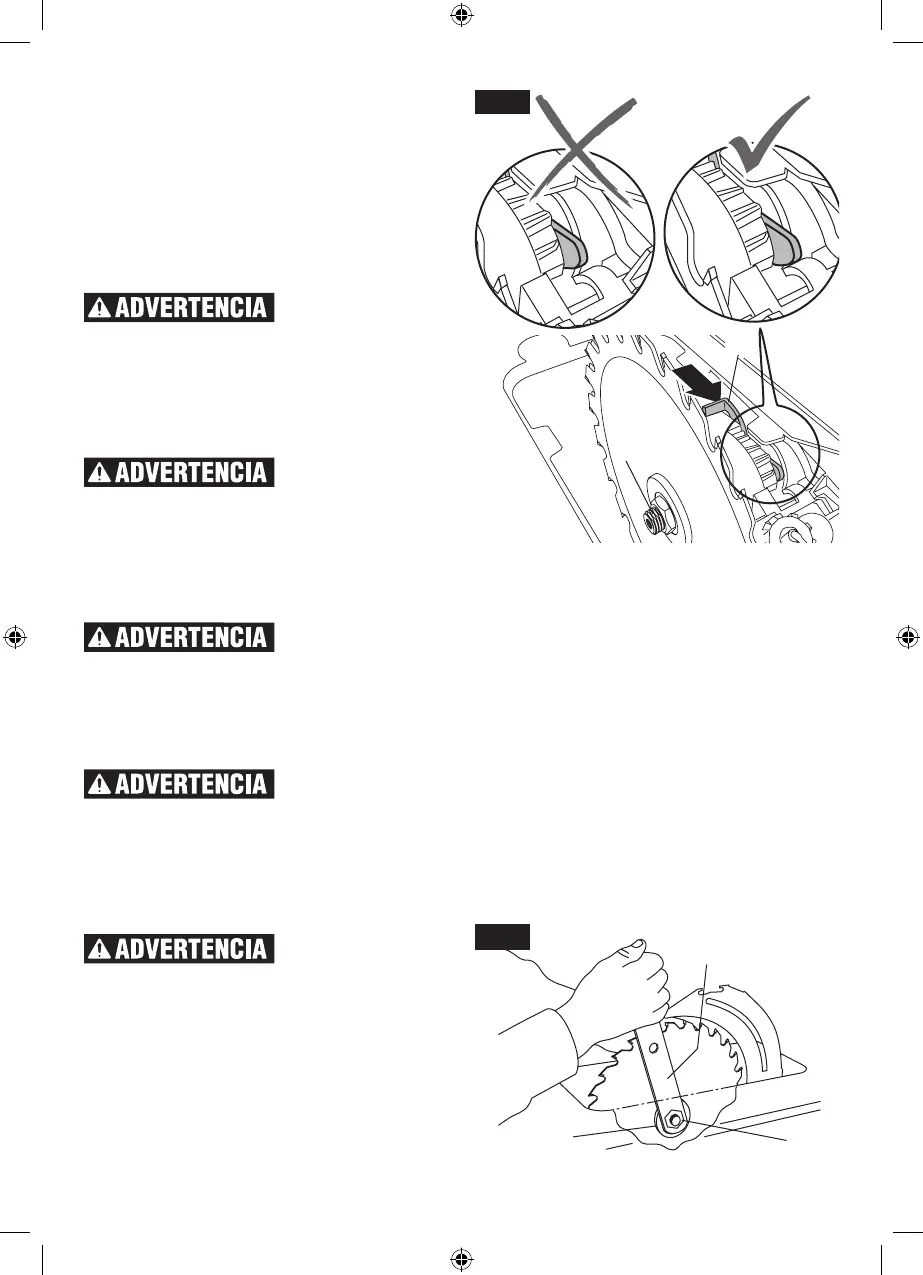 ADVERTENCIA

ADVERTENCIA

ADVERTENCIA

ADVERTENCIA

ADVERTENCIA