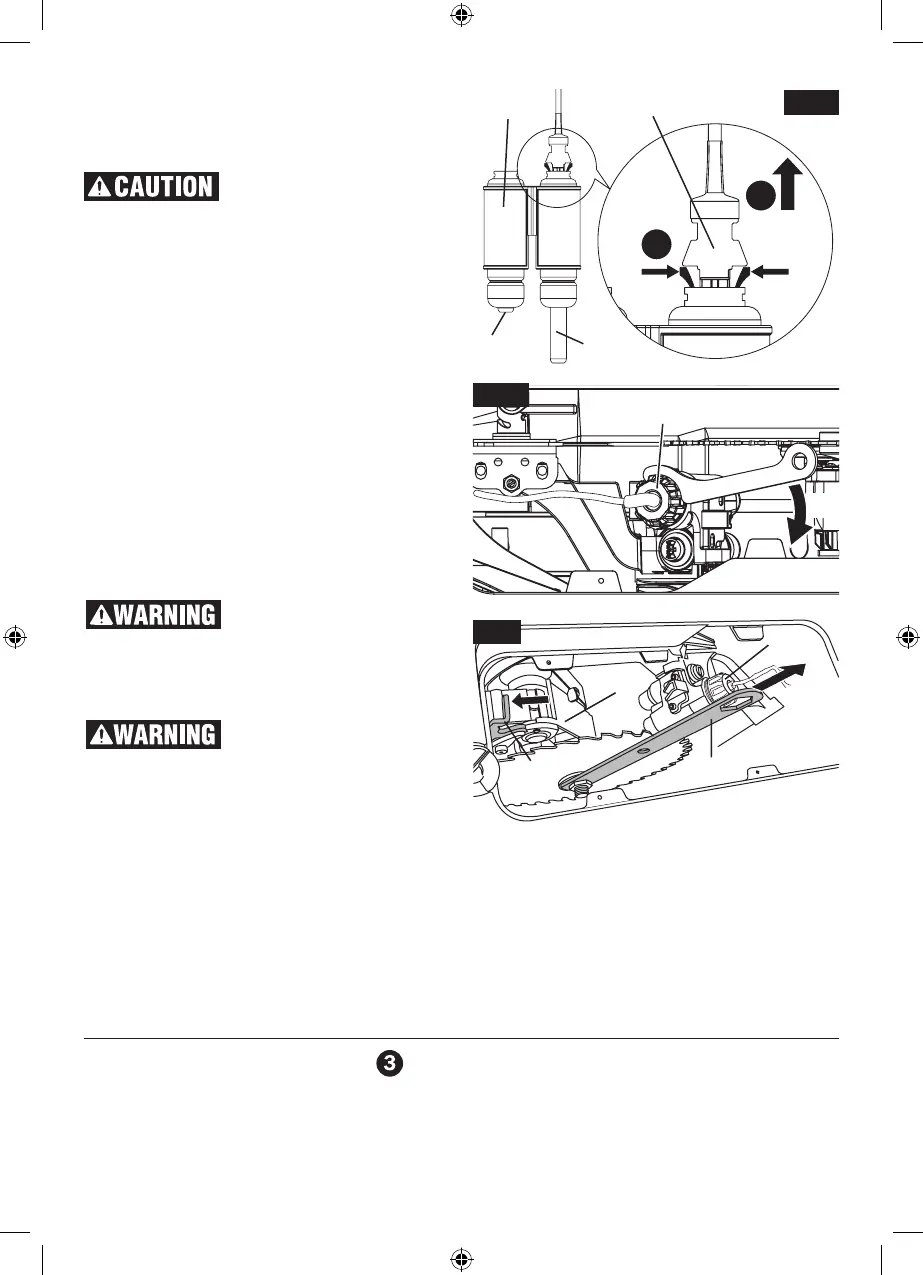 CAUTION

WARNING

WARNING

3