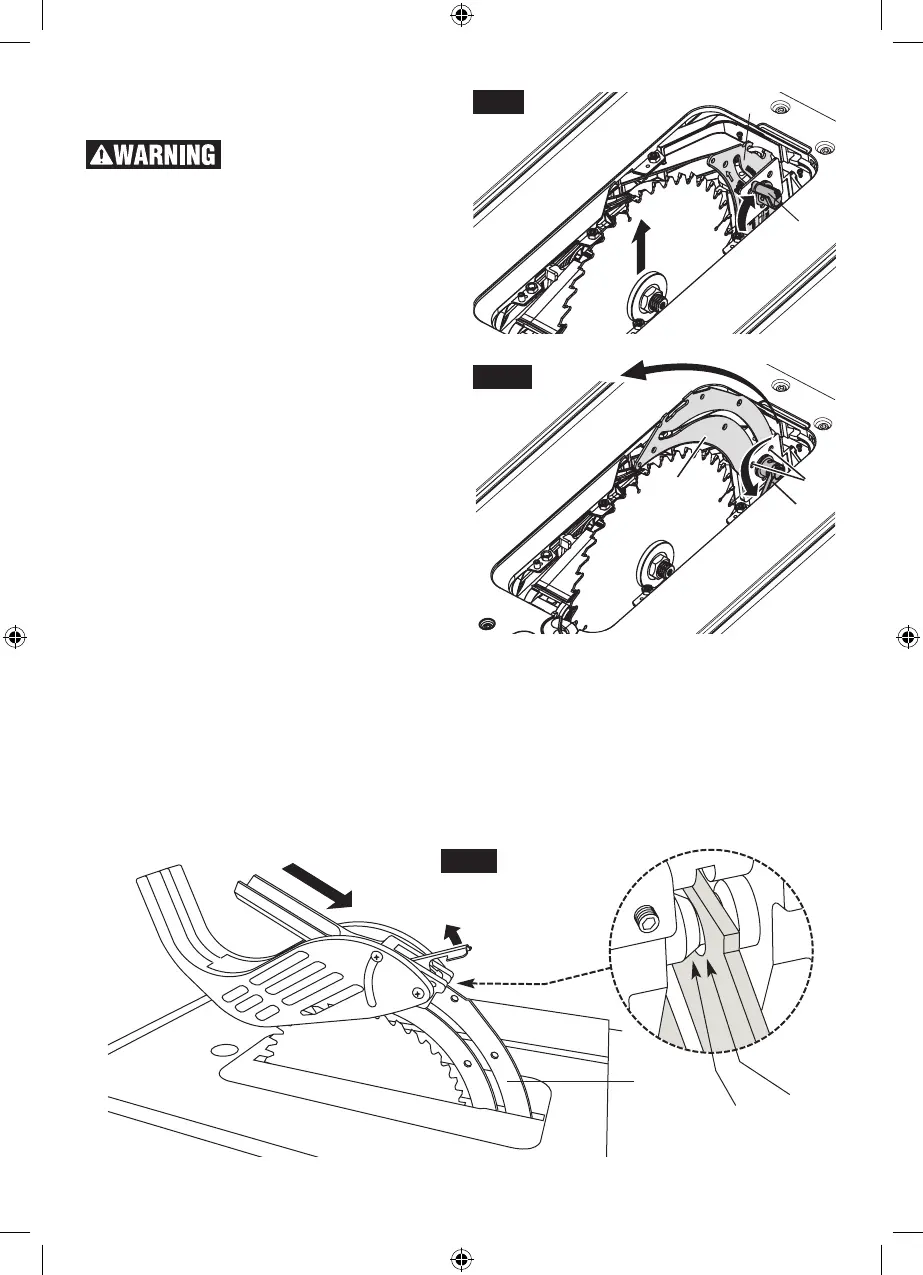 WARNING