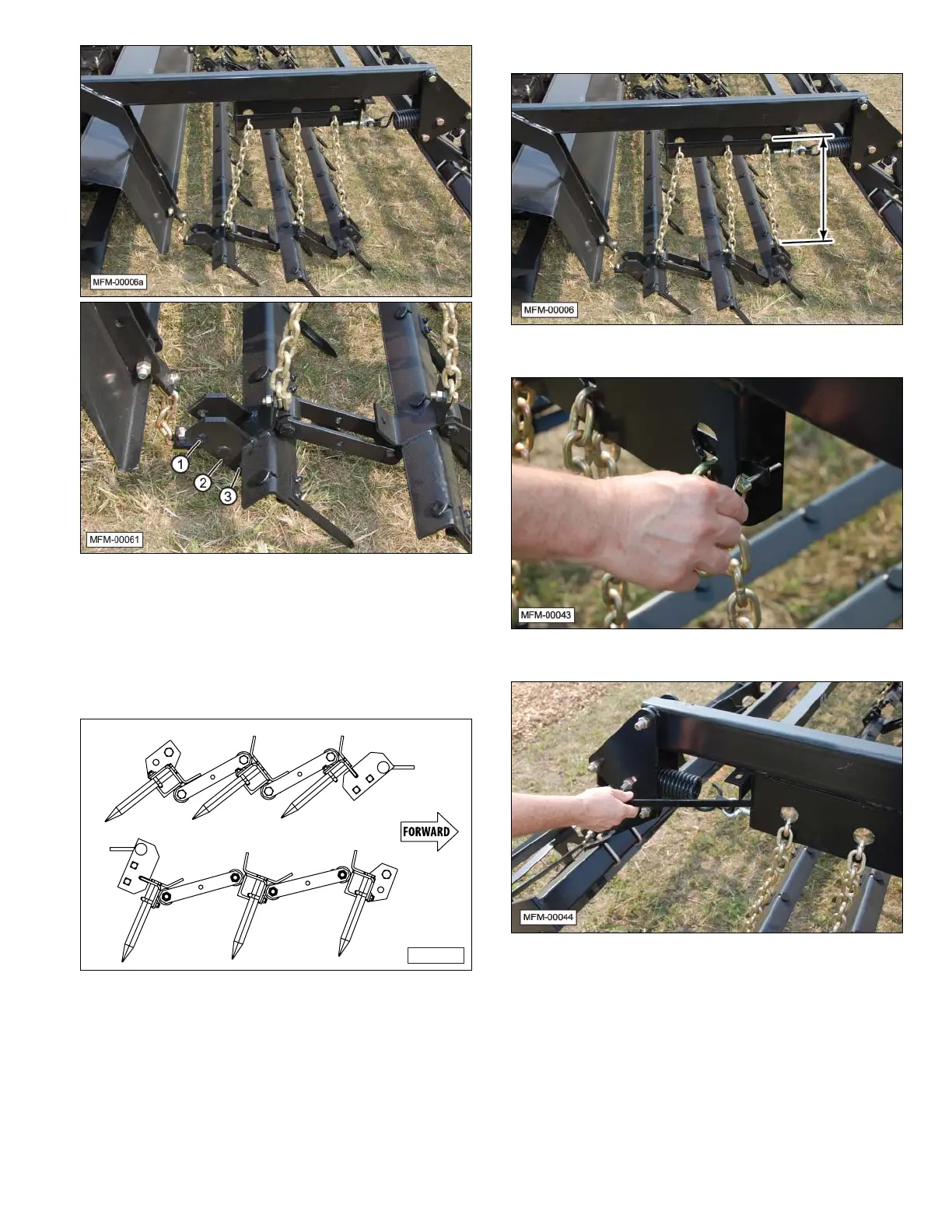 MFM-00006a

1
2
3

MFM-00061

FORWARD

MFM-00006

MFM-00043

MFM-00044