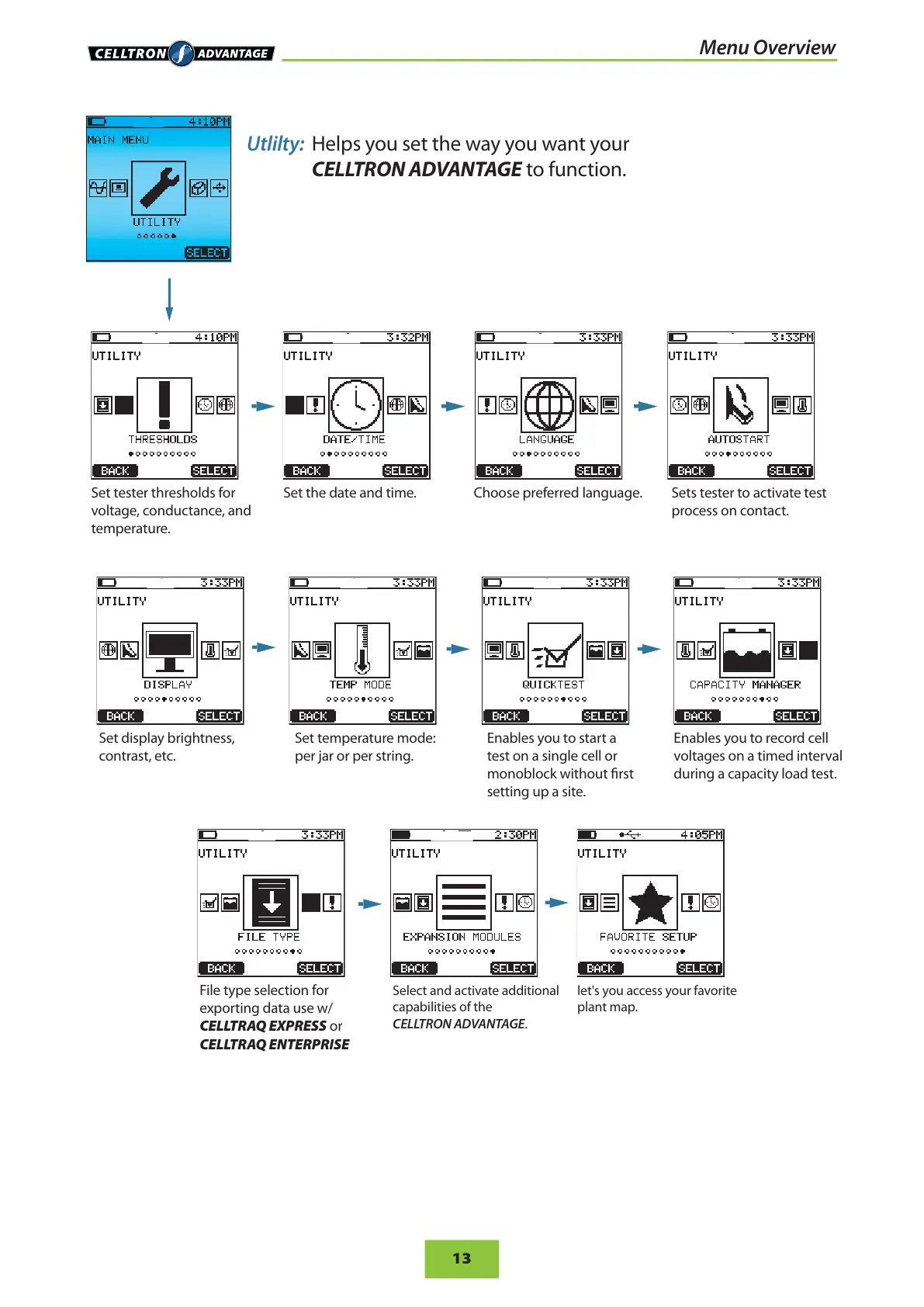 CELLTRON ADVANTAGE

Menu Overview

4:10PM
MAIN MENU
UTILITY
SELECT

Utlilty: Helps you set the way you want your CELLTRON ADVANTAGE to function.

4:10PM
UTILITY
THRESHOLDS
BACK SELECT

Set tester thresholds for voltage, conductance, and temperature.

3:32PM
UTILITY
DATE/TIME
BACK SELECT

Set the date and time.

3:33PM
UTILITY
LANGUAGE
BACK SELECT

Choose preferred language.

3:33PM
UTILITY
AUTOSTART
BACK SELECT

Sets tester to activate test process on contact.

3:33PM
UTILITY
DISPLAY
BACK SELECT

Set display brightness, contrast, etc.

3:33PM
UTILITY
TEMP MODE
BACK SELECT

Set temperature mode: per jar or per string.

3:33PM
UTILITY
QUICKTEST
BACK SELECT

Enables you to start a test on a single cell or monoblock without first setting up a site.

3:33PM
UTILITY
CAPACITY MANAGER
BACK SELECT

Enables you to record cell voltages on a timed interval during a capacity load test.

3:33PM
UTILITY
FILE TYPE
BACK SELECT

File type selection for exporting data use w/ CELLTRAQ EXPRESS or CELLTRAQ ENTERPRISE

2:30PM
UTILITY
EXPANSION MODULES
BACK SELECT

Select and activate additional capabilities of the CELLTRON ADVANTAGE.

4:05PM
UTILITY
FAVORITE SETUP
BACK SELECT

let's you access your favorite plant map.

13