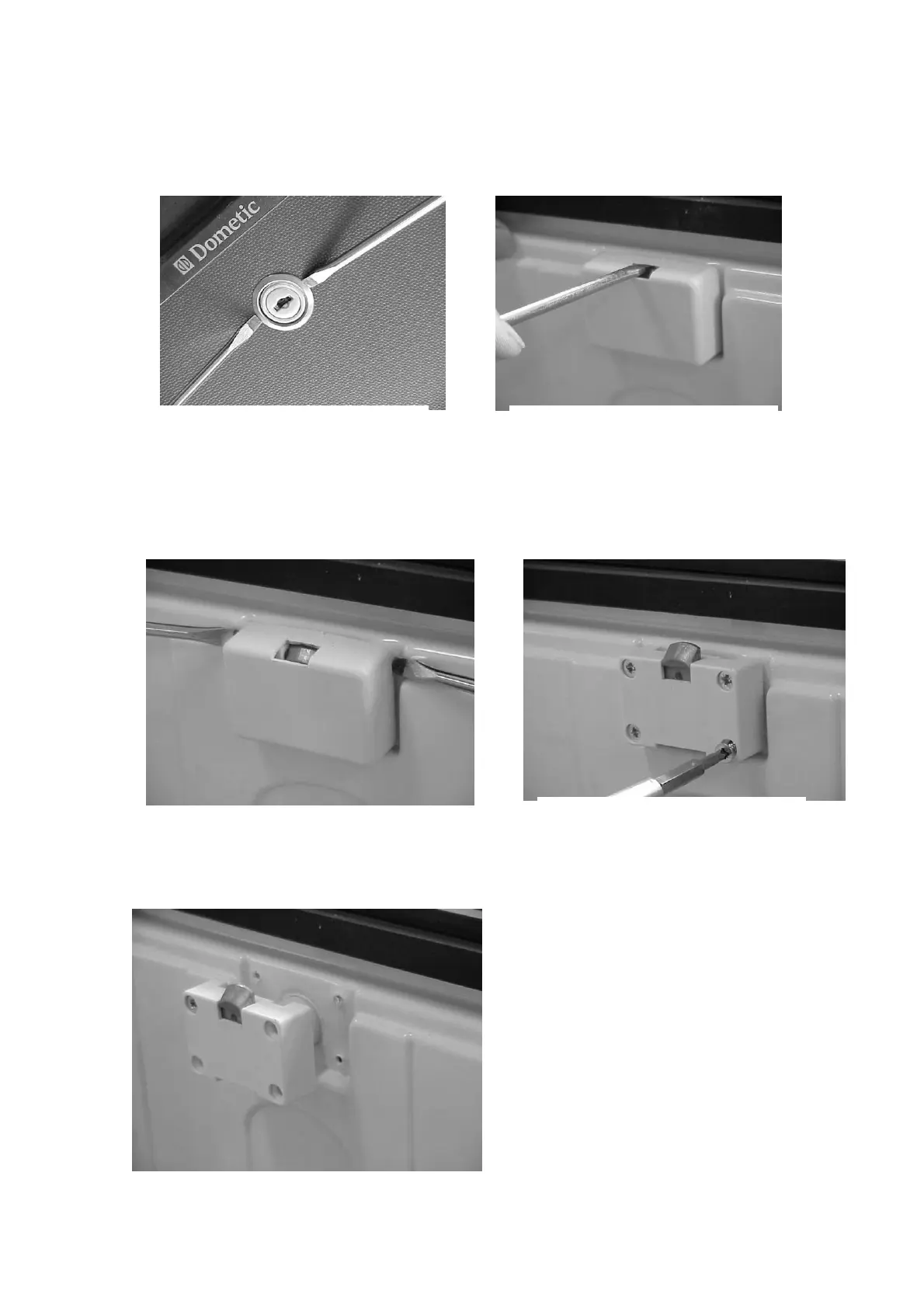 Dometic