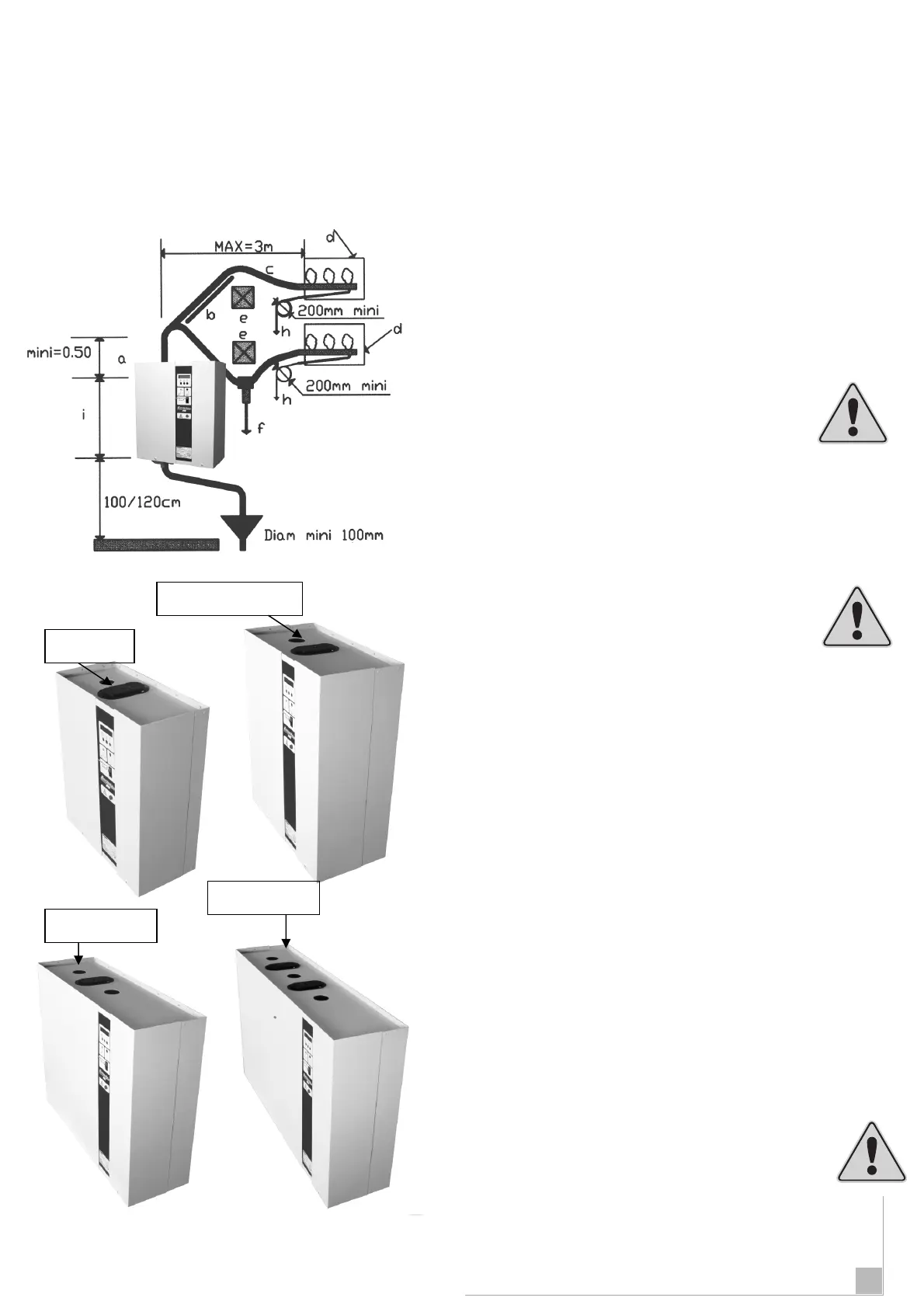 MAX=3m

d

c

b

e

200mm mini

h

e

d

mini=0.50

a

200mm mini

h

i

f

100/120cm

Diam mini 100mm