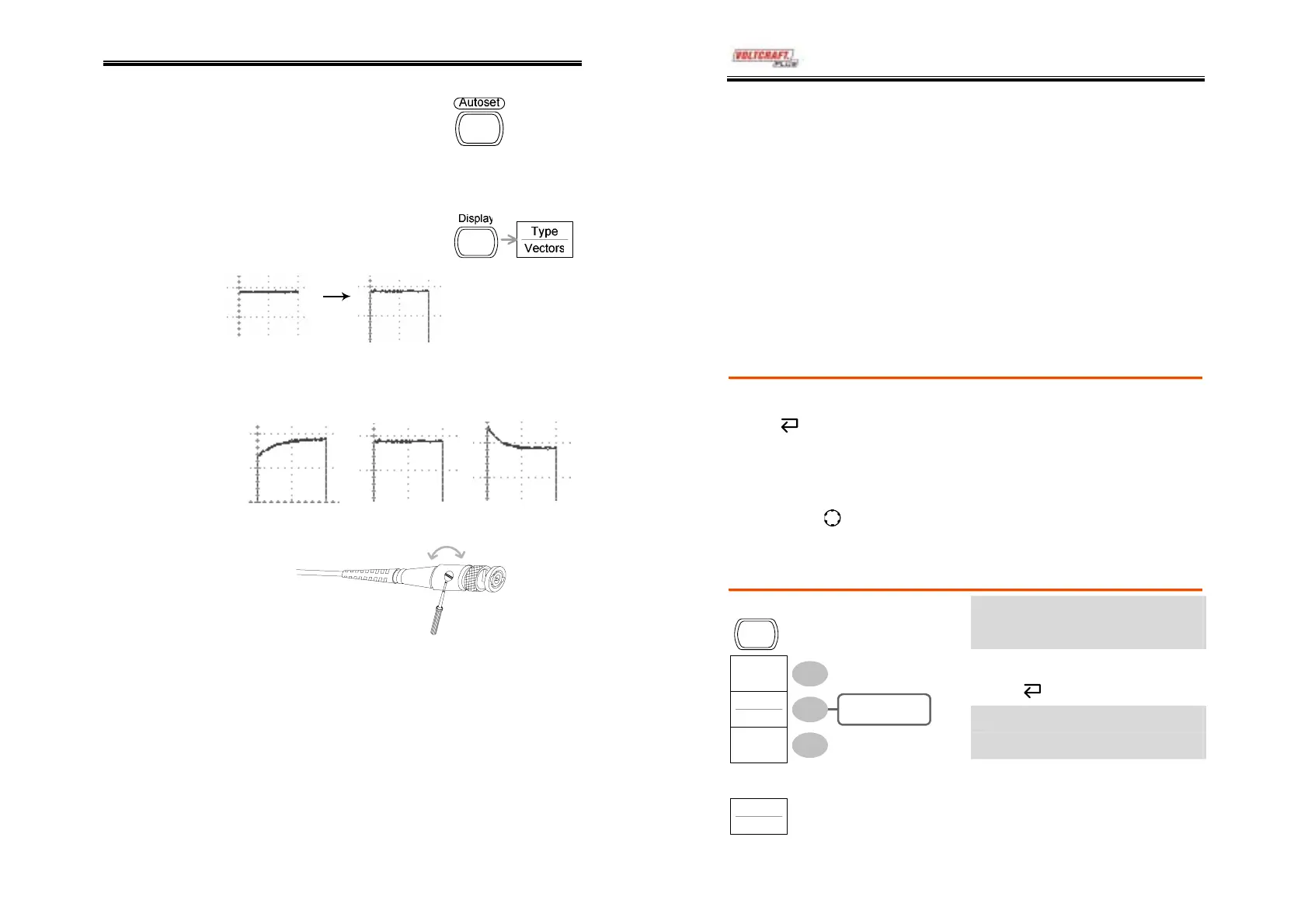 Autoset

Display

Type
Vectors

VOLTCRAFT PLUS