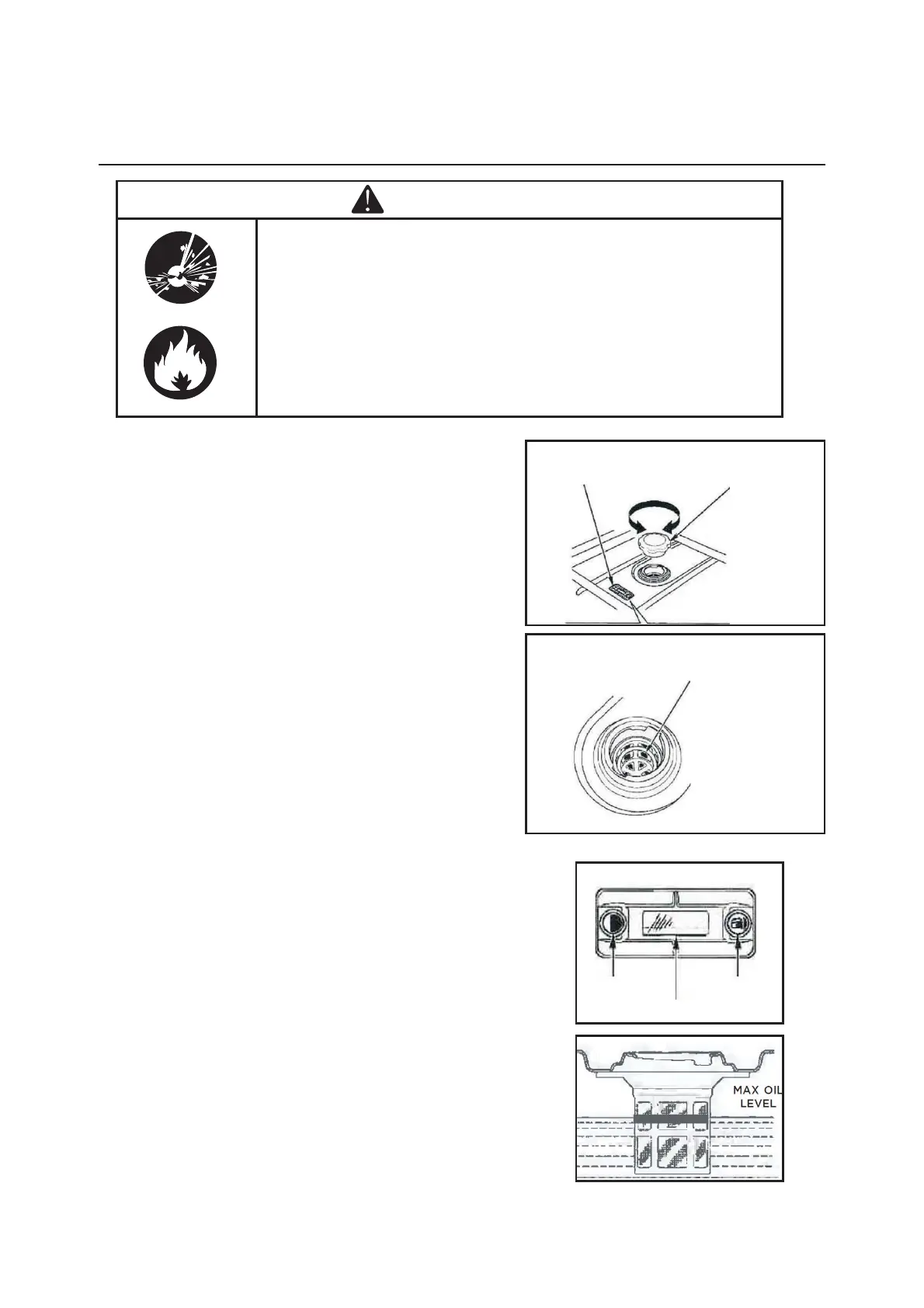 MAX OIL
LEVEL