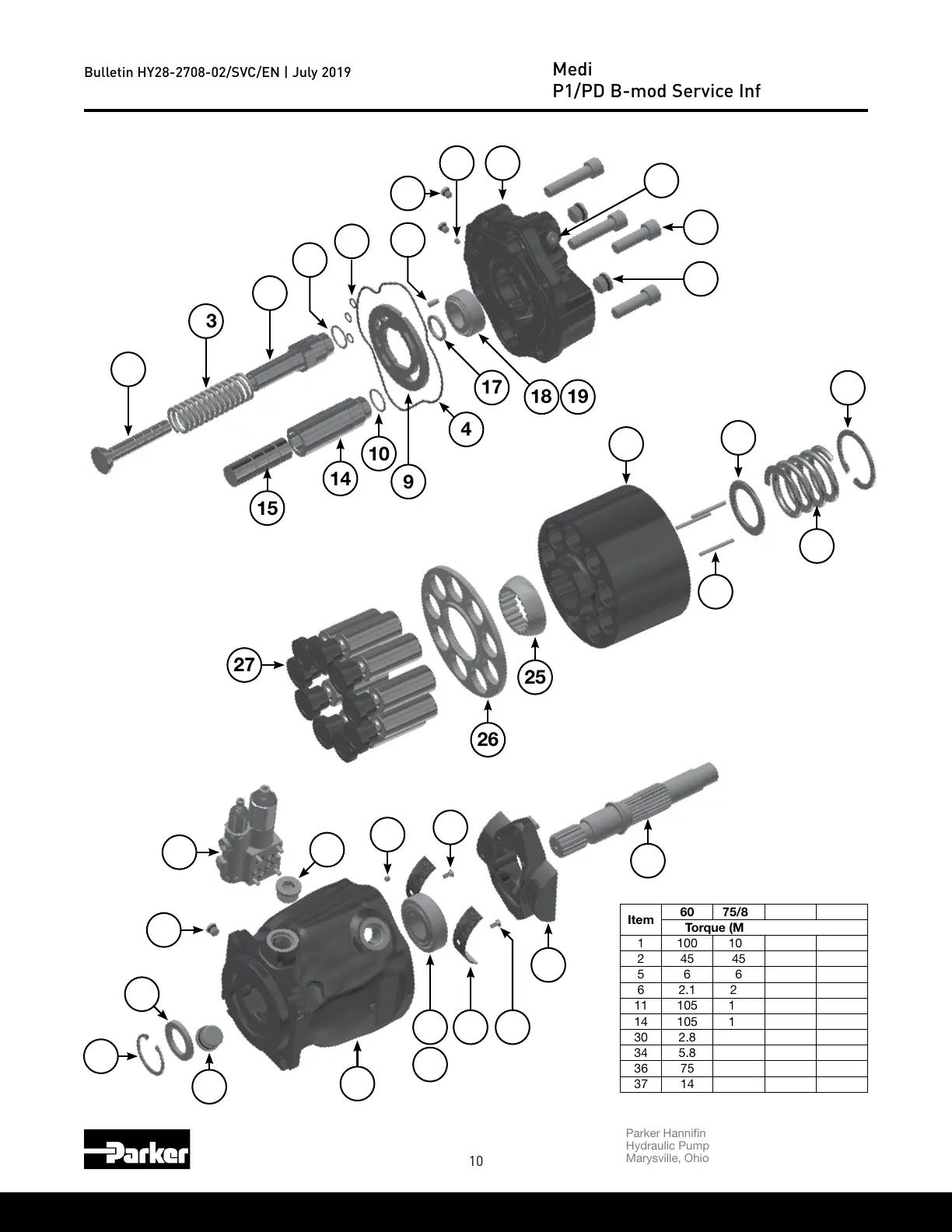 Bulletin HY28-2708-02/SVC/EN | July 2019

Medi
P1/PD B-mod Service Inf

3

17

18 19

4

10

14

9

15

27

25

26

| Item | 60 | 75/8 | | |
|---|---|---|---|---|
| | Torque (M | | | |
| 1 | 100 | 10 | | |
| 2 | 45 | 45 | | |
| 5 | 6 | 6 | | |
| 6 | 2.1 | 2 | | |
| 11 | 105 | 1 | | |
| 14 | 105 | 1 | | |
| 30 | 2.8 | | | |
| 34 | 5.8 | | | |
| 36 | 75 | | | |
| 37 | 14 | | | |

Parker

10

Parker Hannifin
Hydraulic Pump
Marysville, Ohio