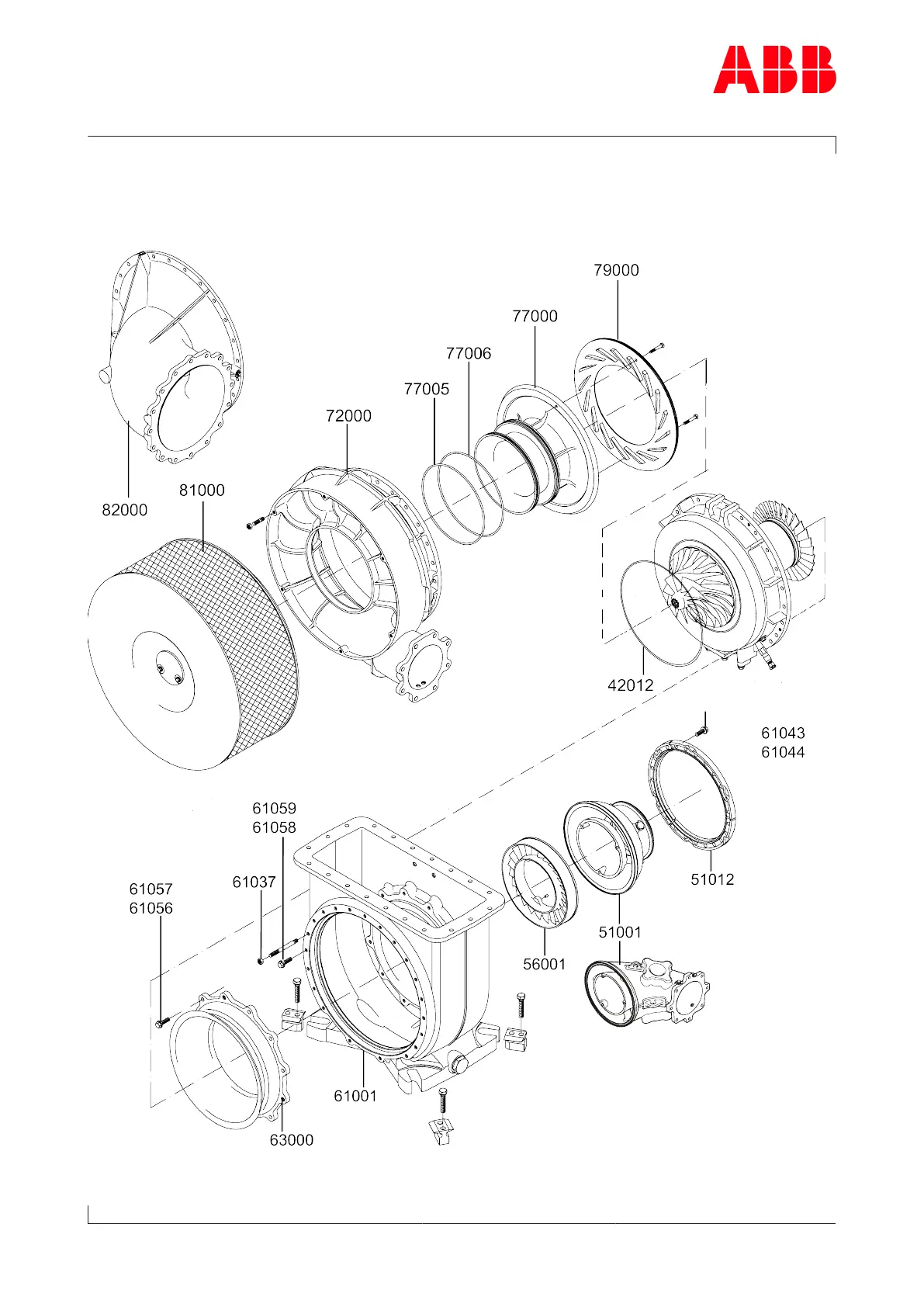 ABB

79000
77000
77006
77005
72000
82000
81000
42012
61043
61044
61059
61058
61037
61057
61056
51012
51001
56001
61001
63000