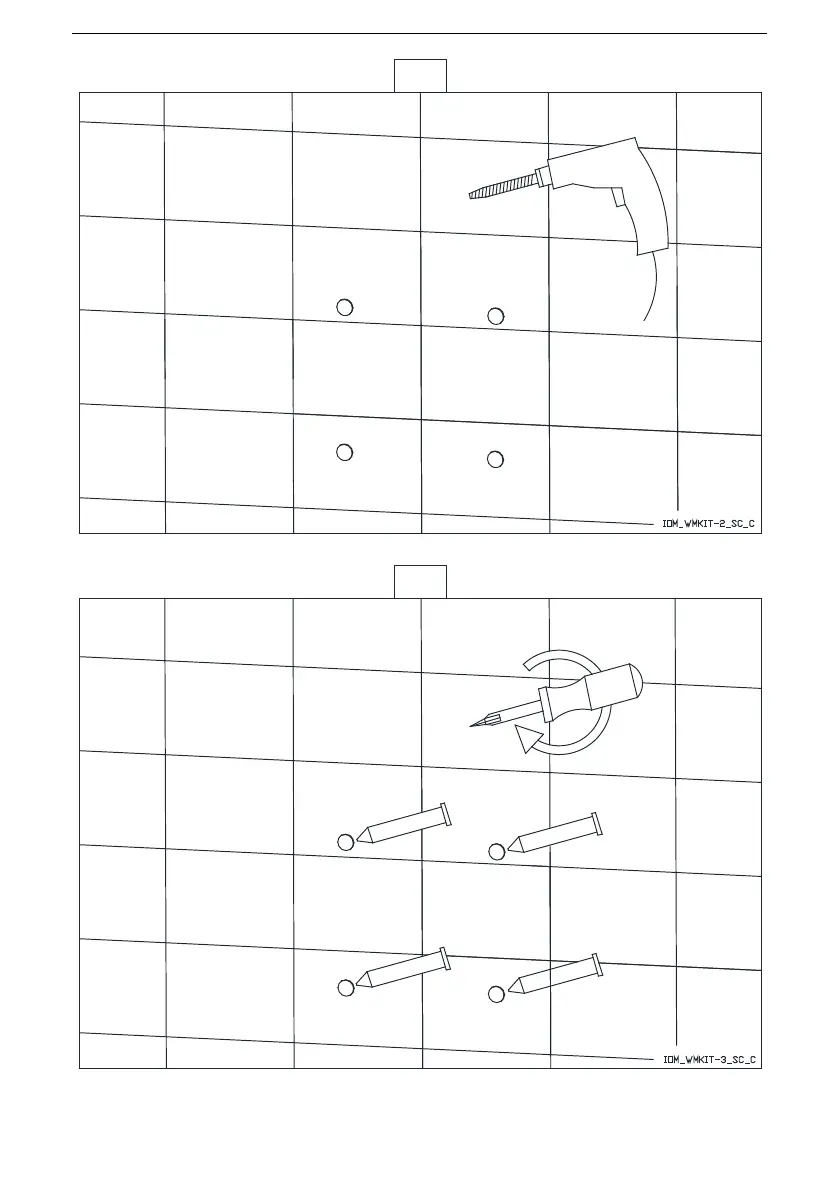 IOM_WMKIT-2_SC_C

IOM_WMKIT-3_SC_C