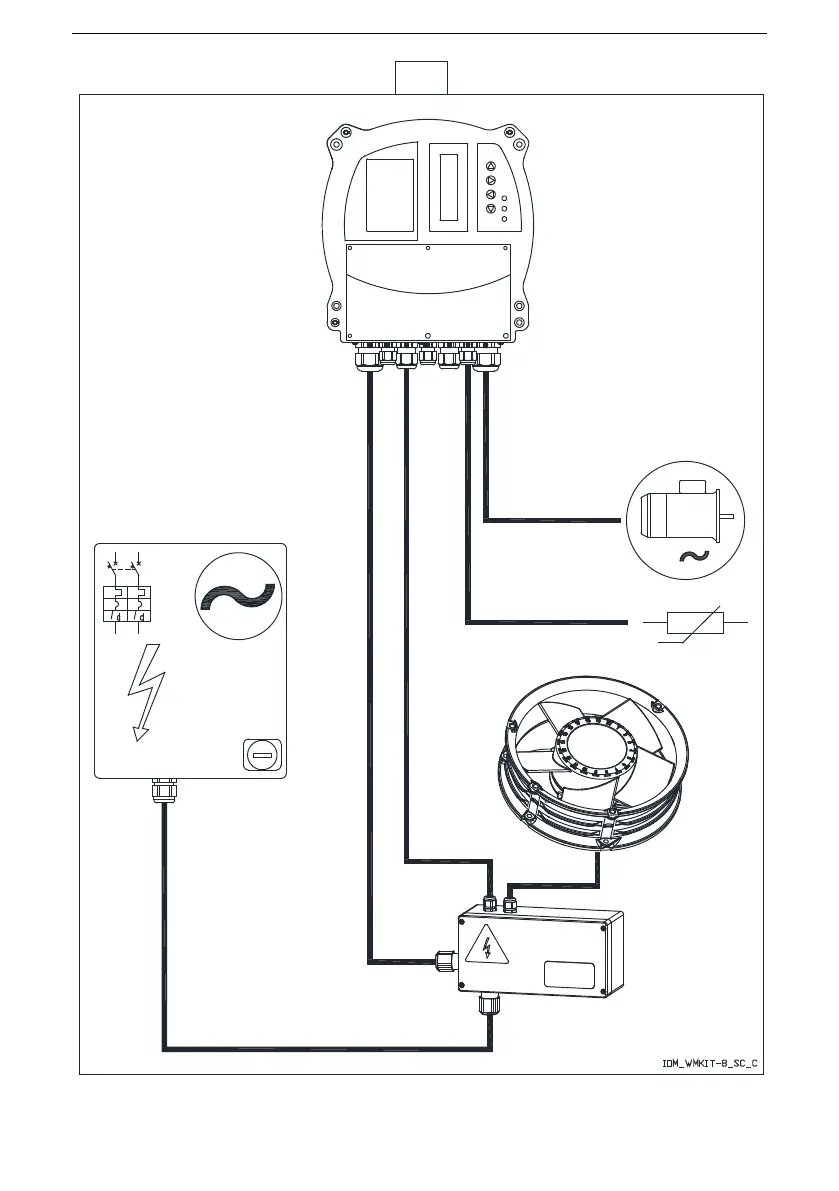 IOM_WMKIT-8_SC_C