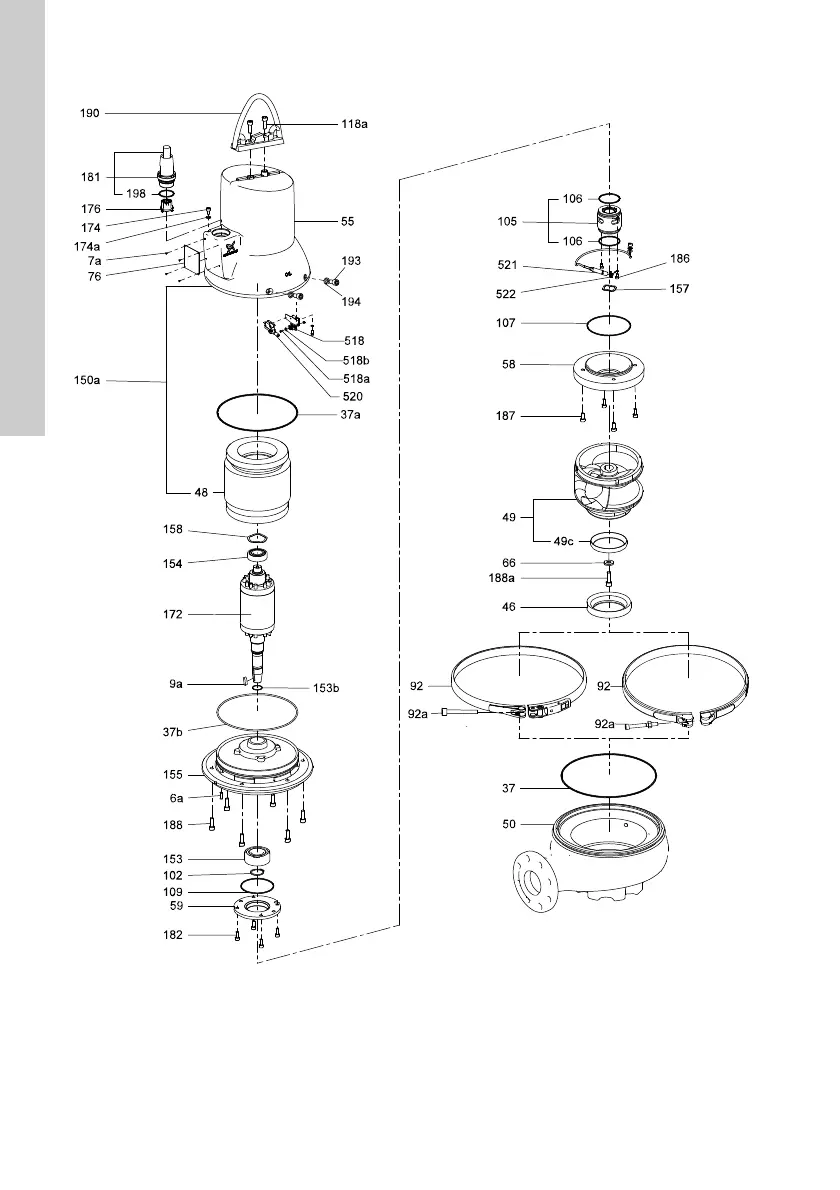 190
118a
181
198
176
174
174a
7a
76
55
193
194
518
518b
518a
520
150a
37a
48
158
154
172
9a
153b
37b
155
6a
188
153
102
109
59
182
106
105
106
521
522
186
157
107
58
187
49
49c
66
188a
46
92
92a
92
92a
37
50