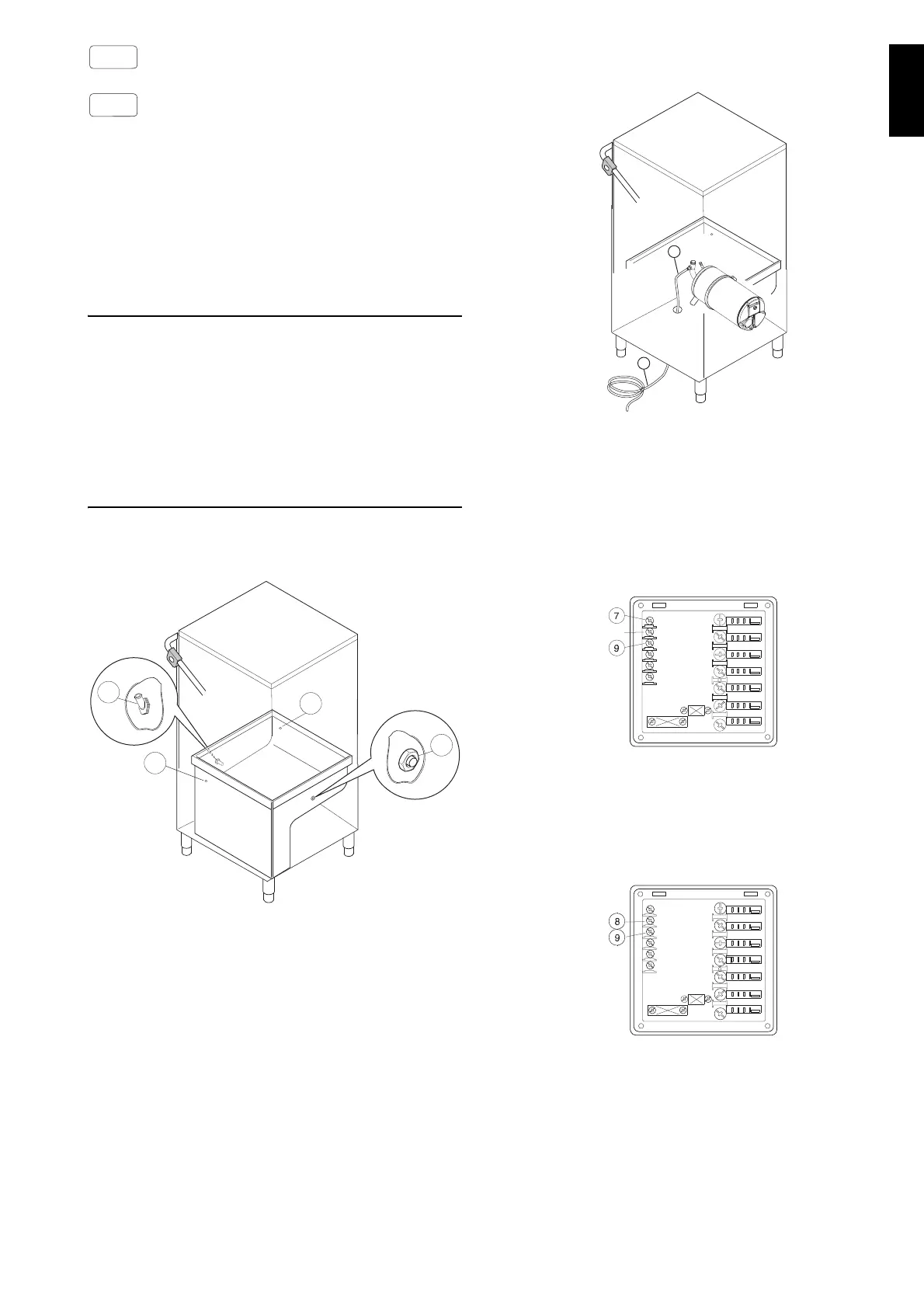 7
9
8
9