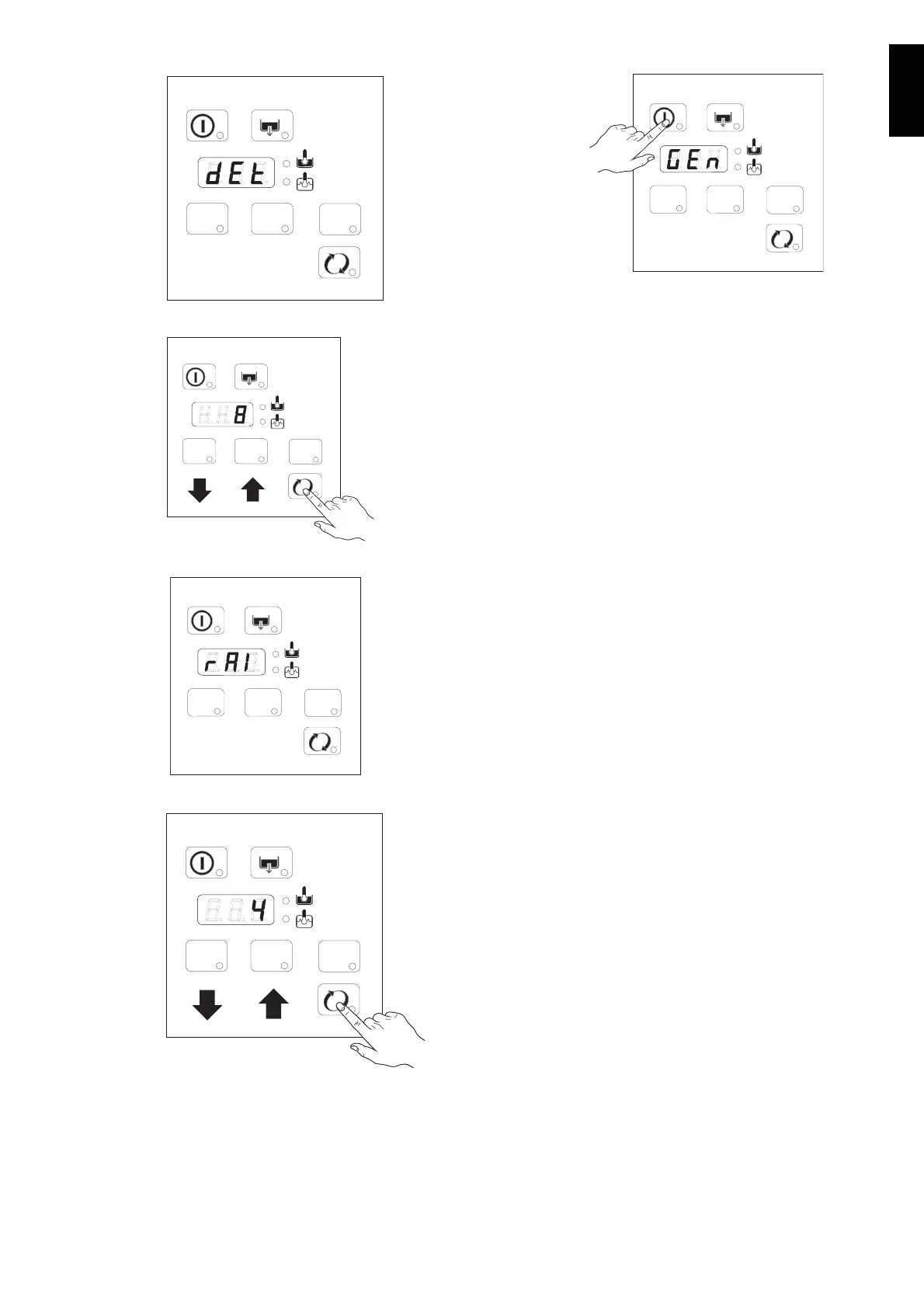 dEt

GEn

8

rAI

4