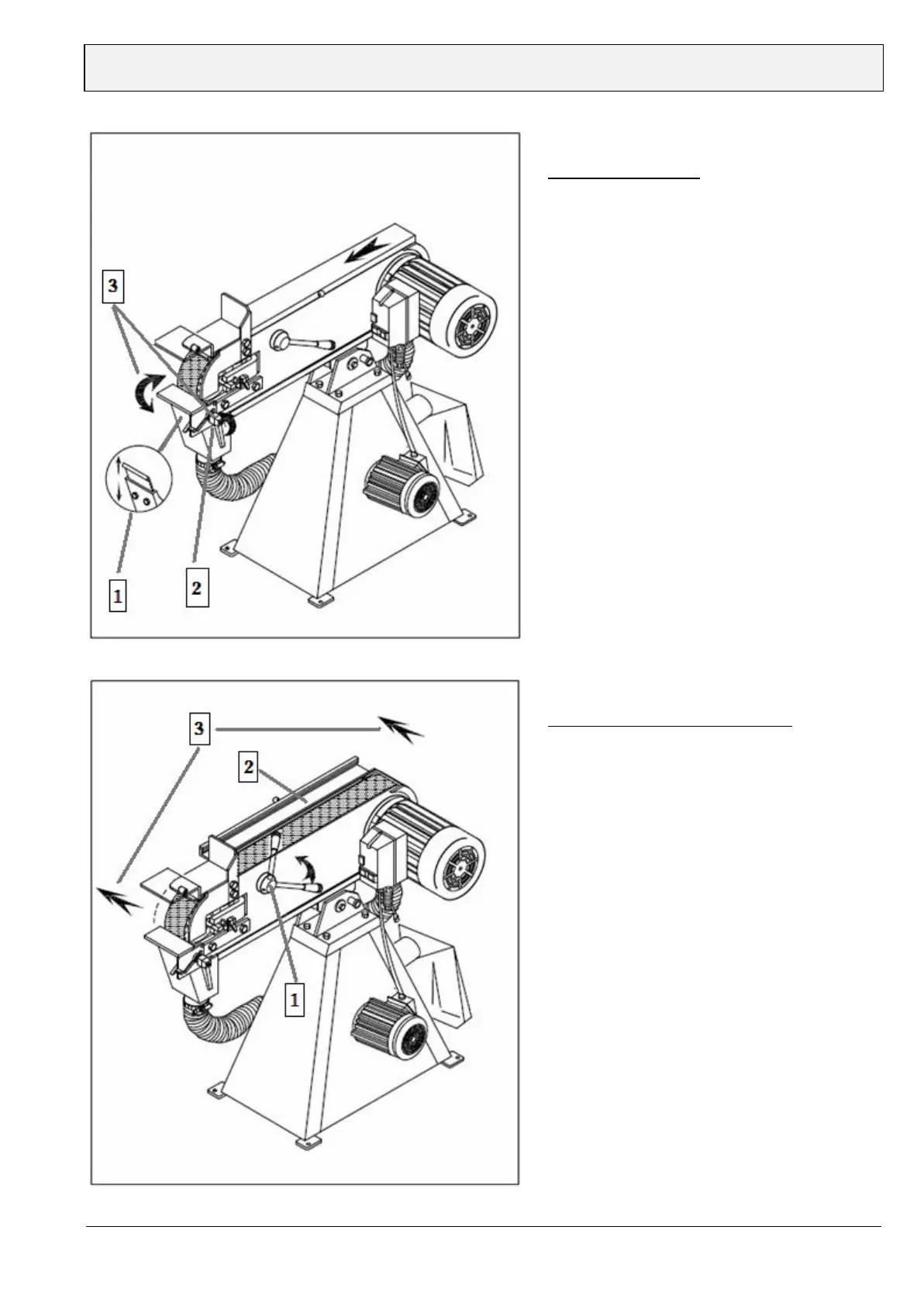 3

1

2

3

2

1