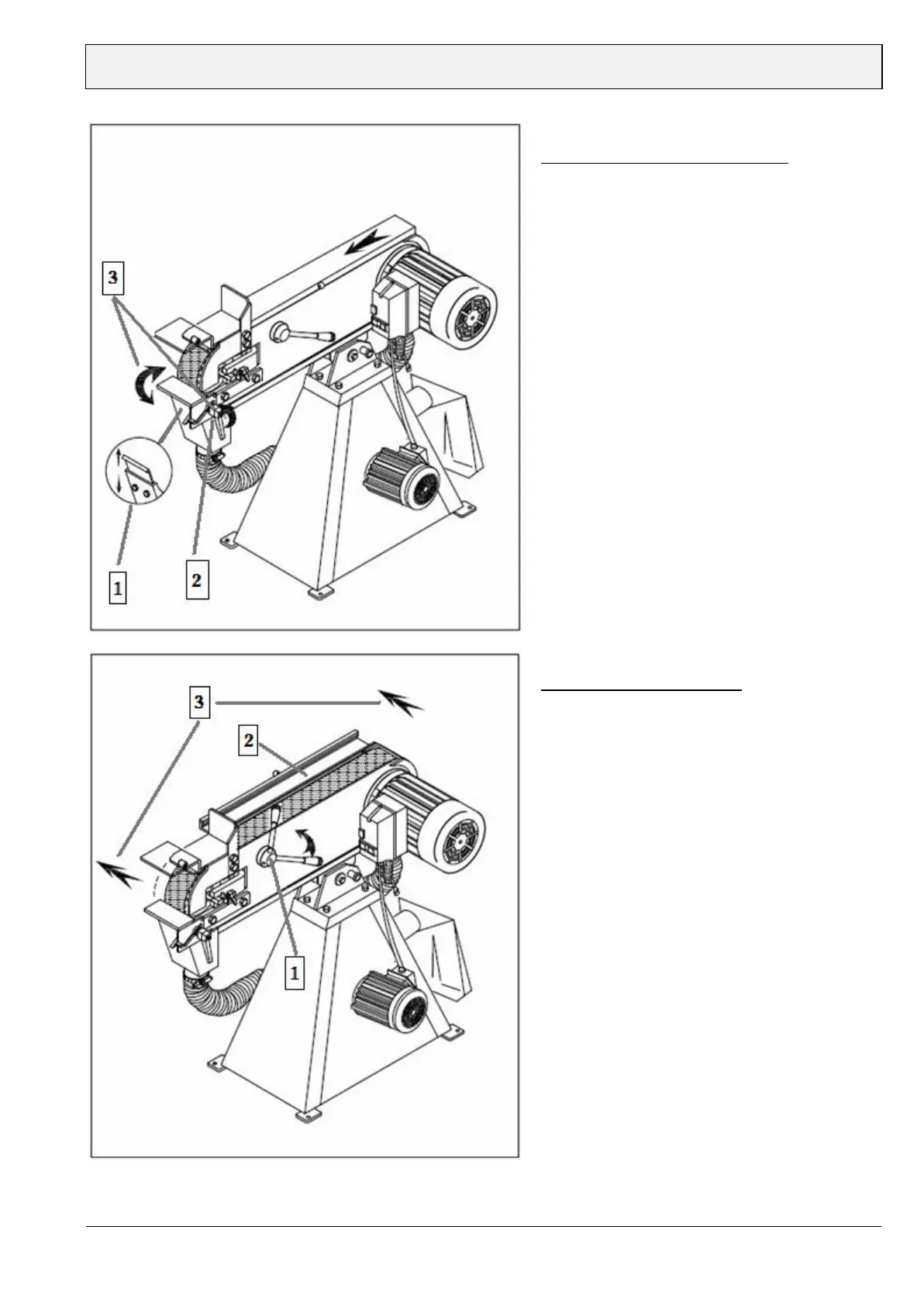 3

1

2

3

2

1