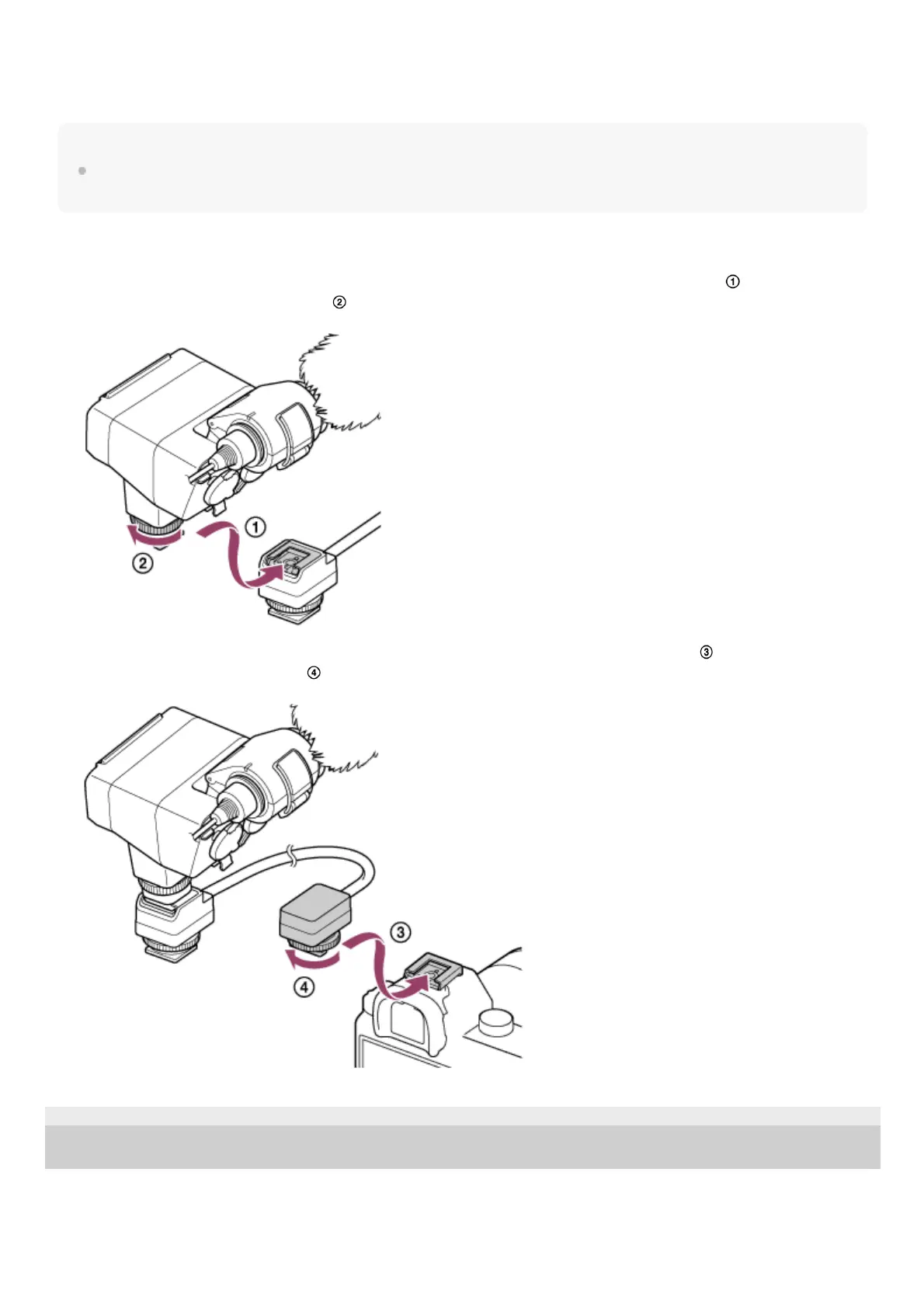 ①
②

①

②

③
④

③

④