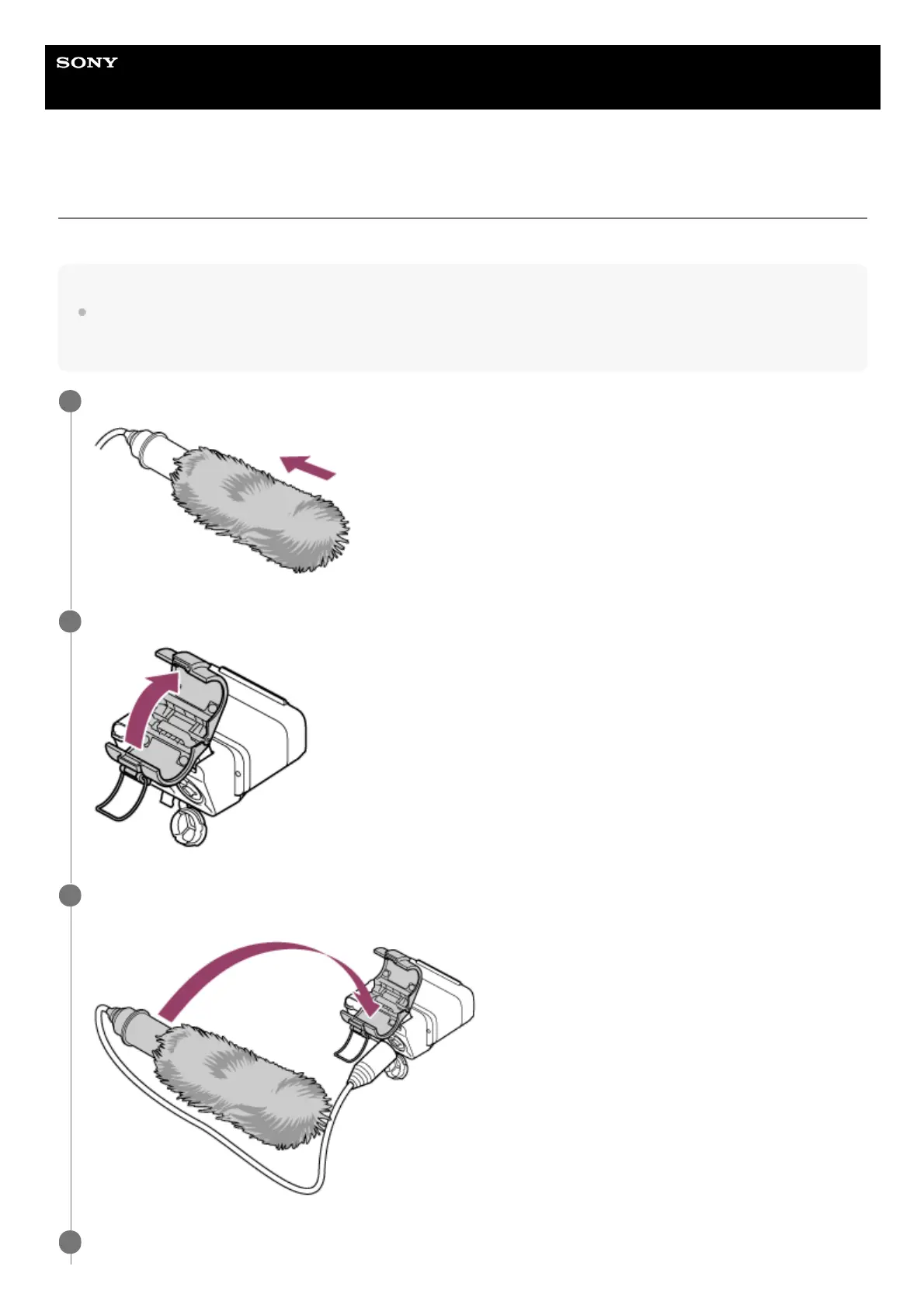 SONY