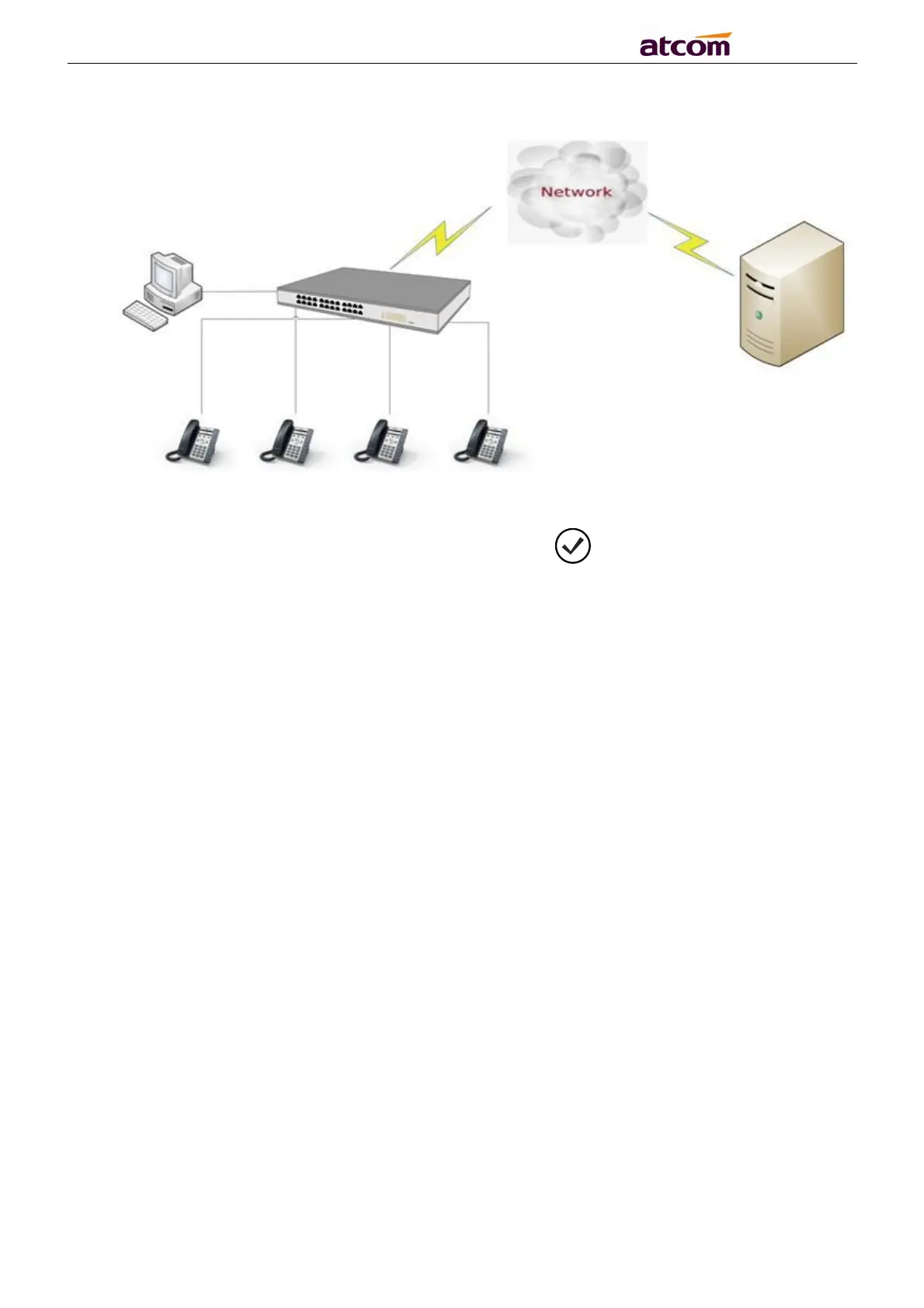 atcom

Network