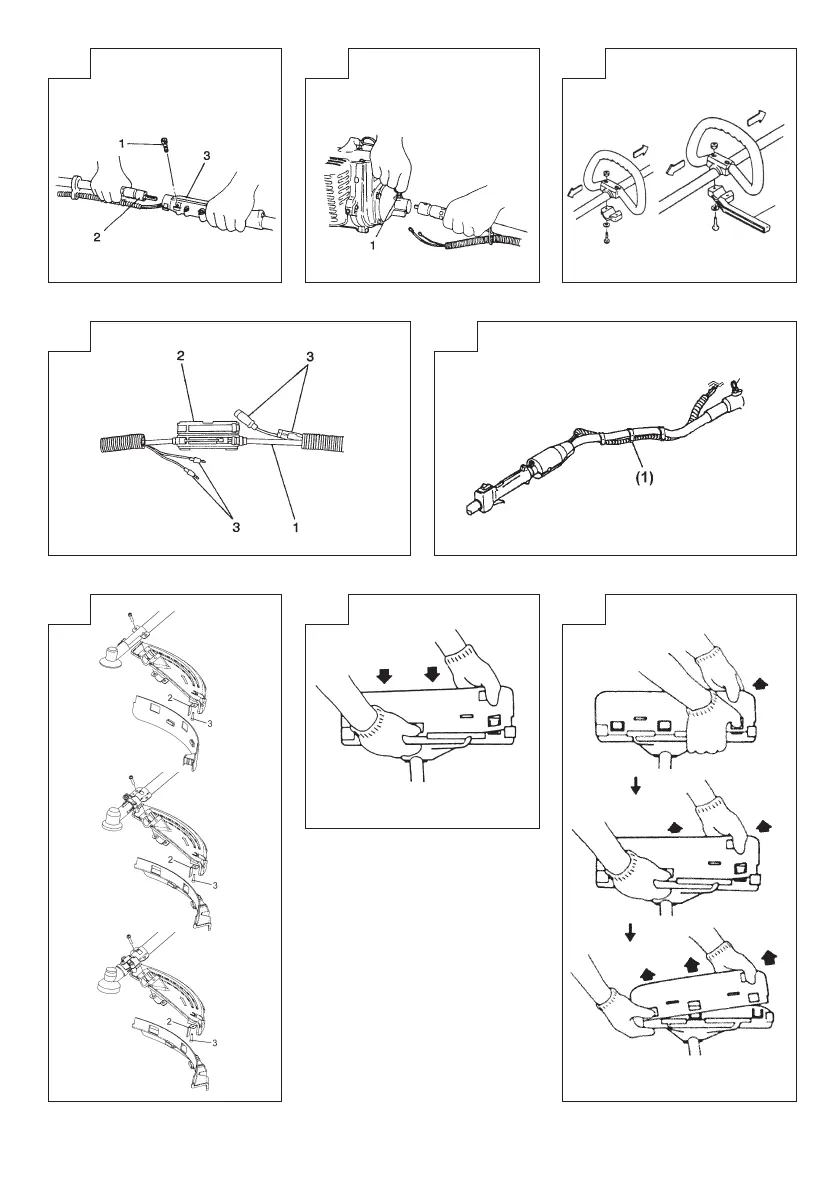 1
3
2

1

2
3
3
1

(1)

2
3
2
3
2
3